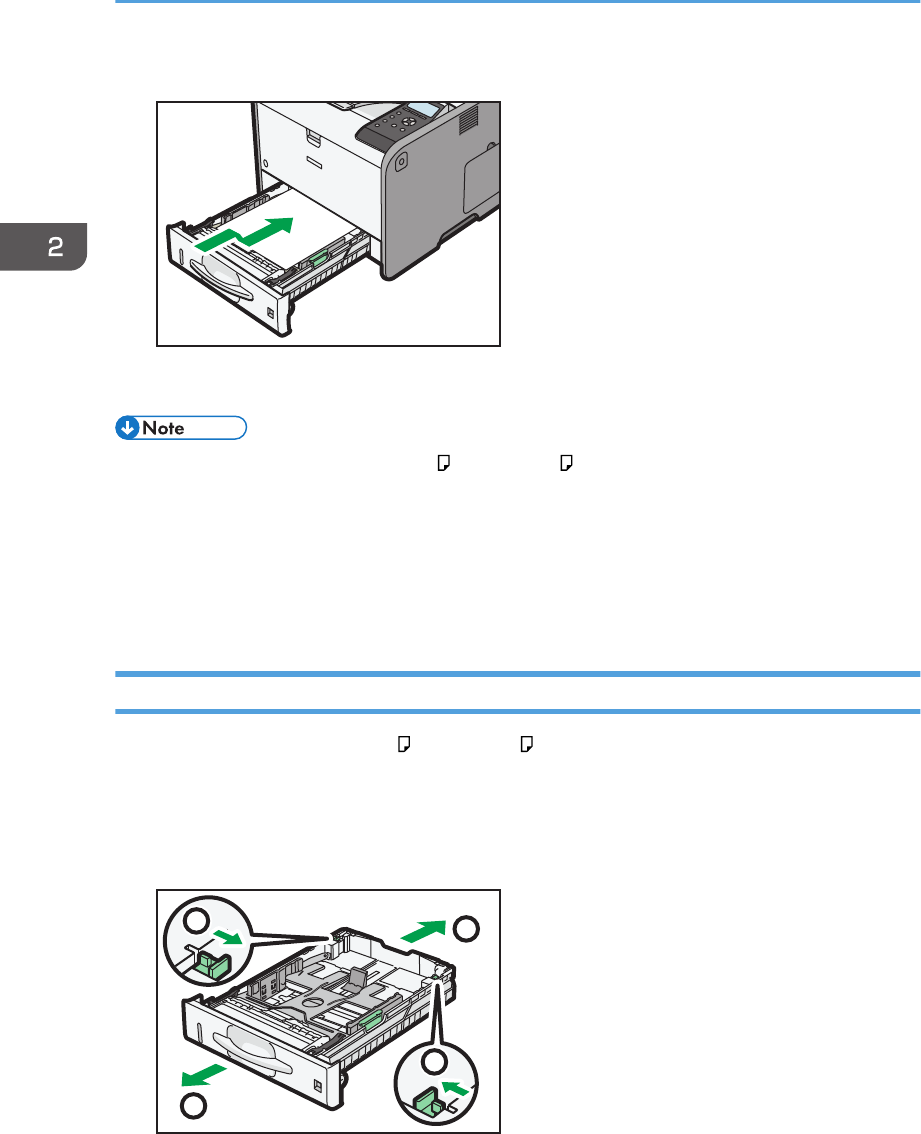 2

Note