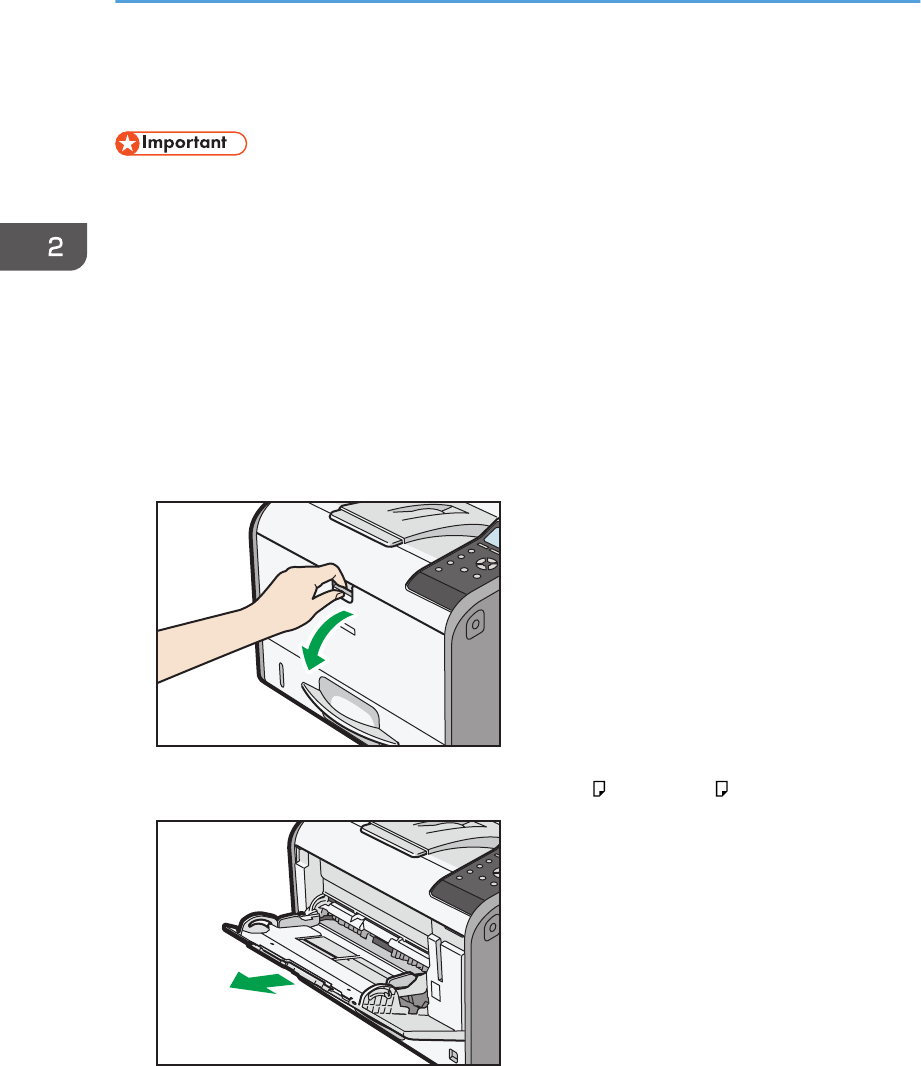 Important

2