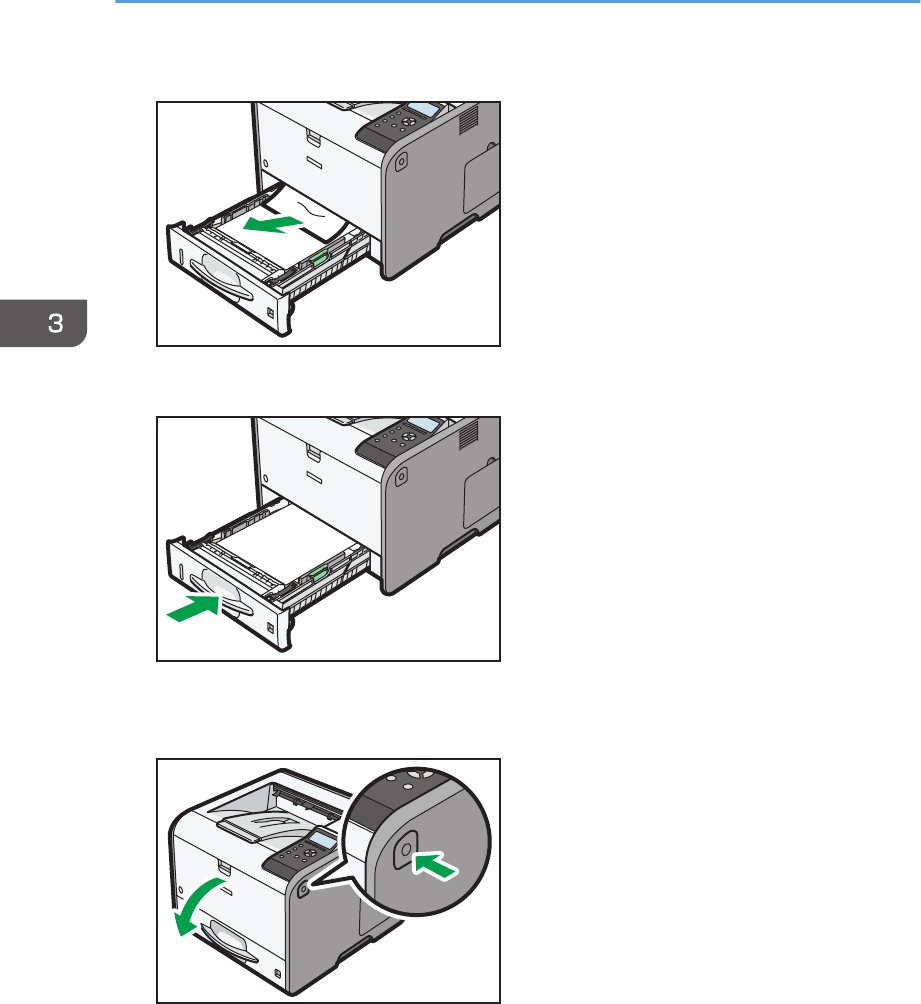 3