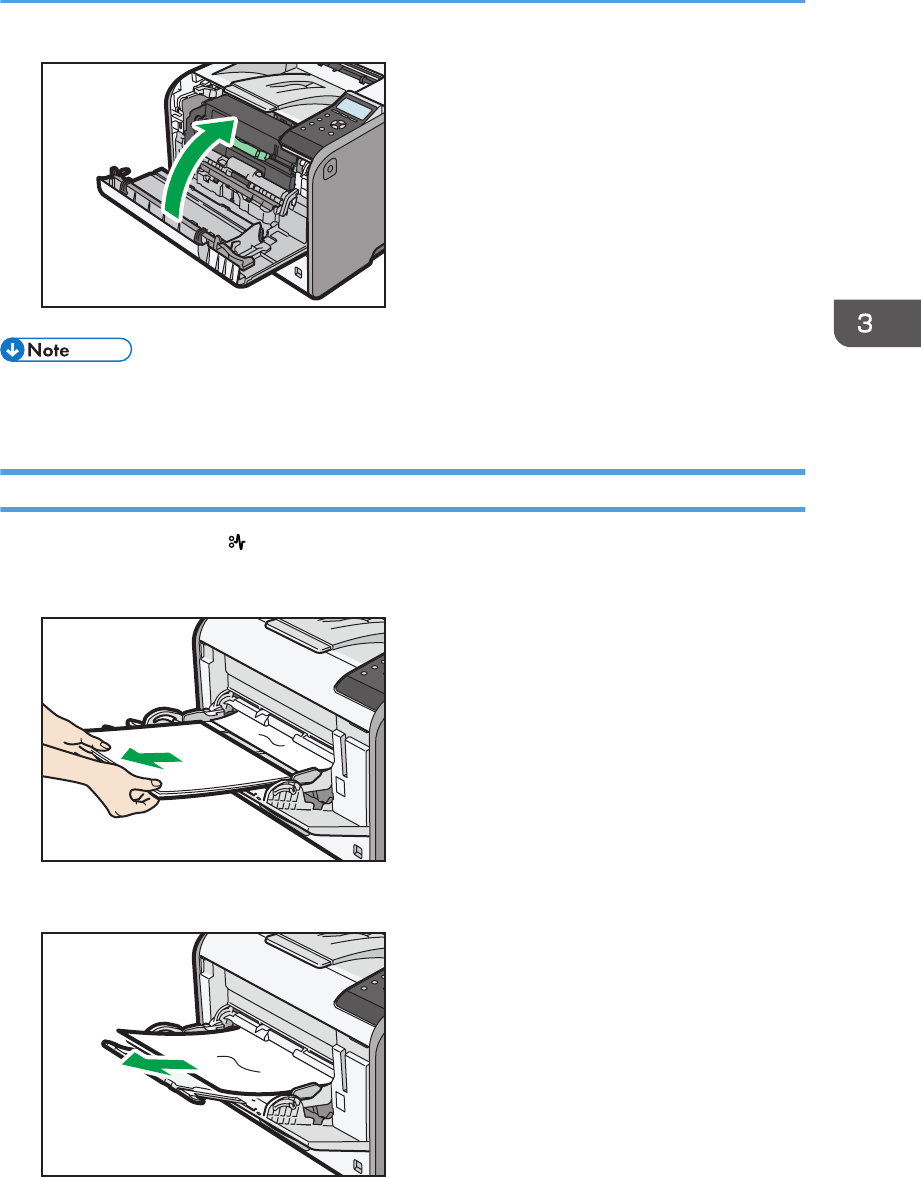 Note

3