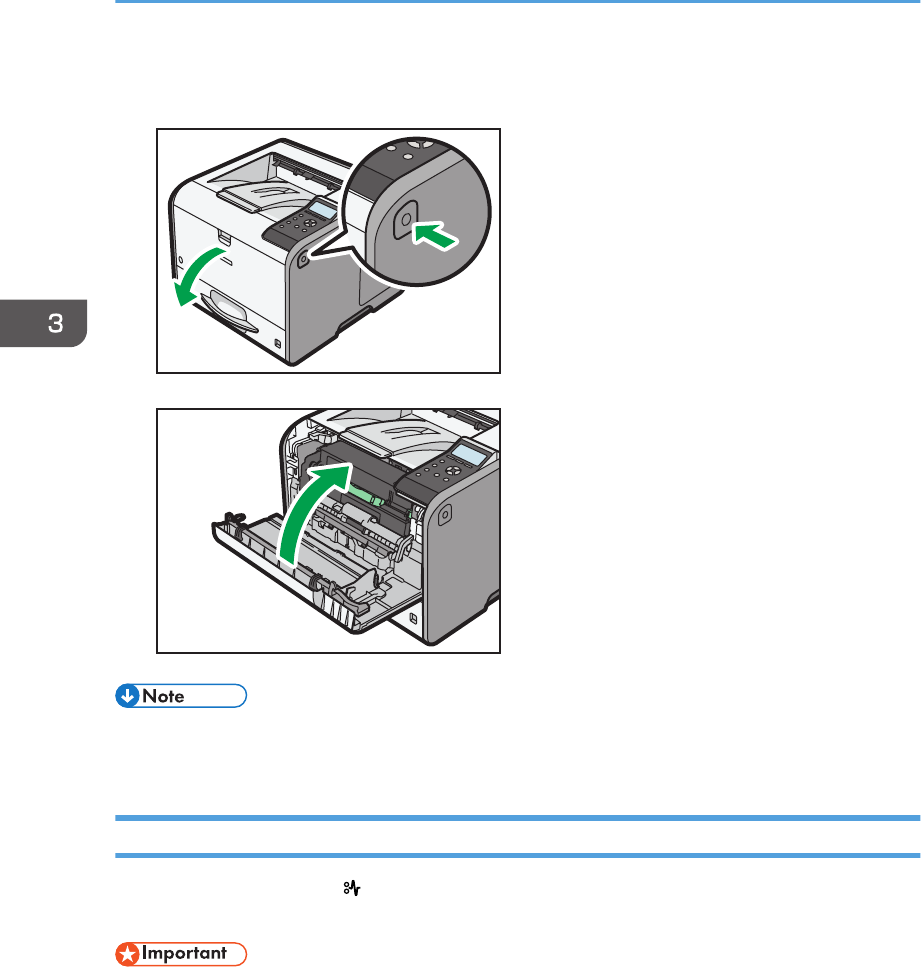 3

Note

Important