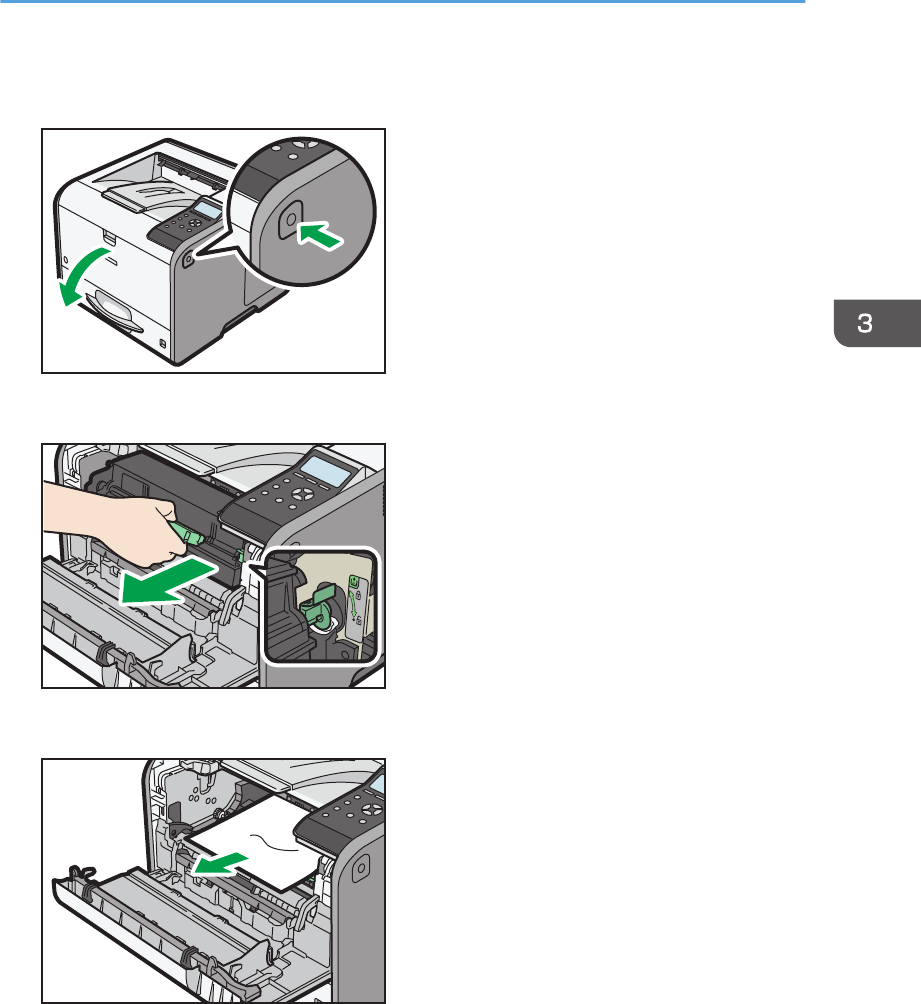 3