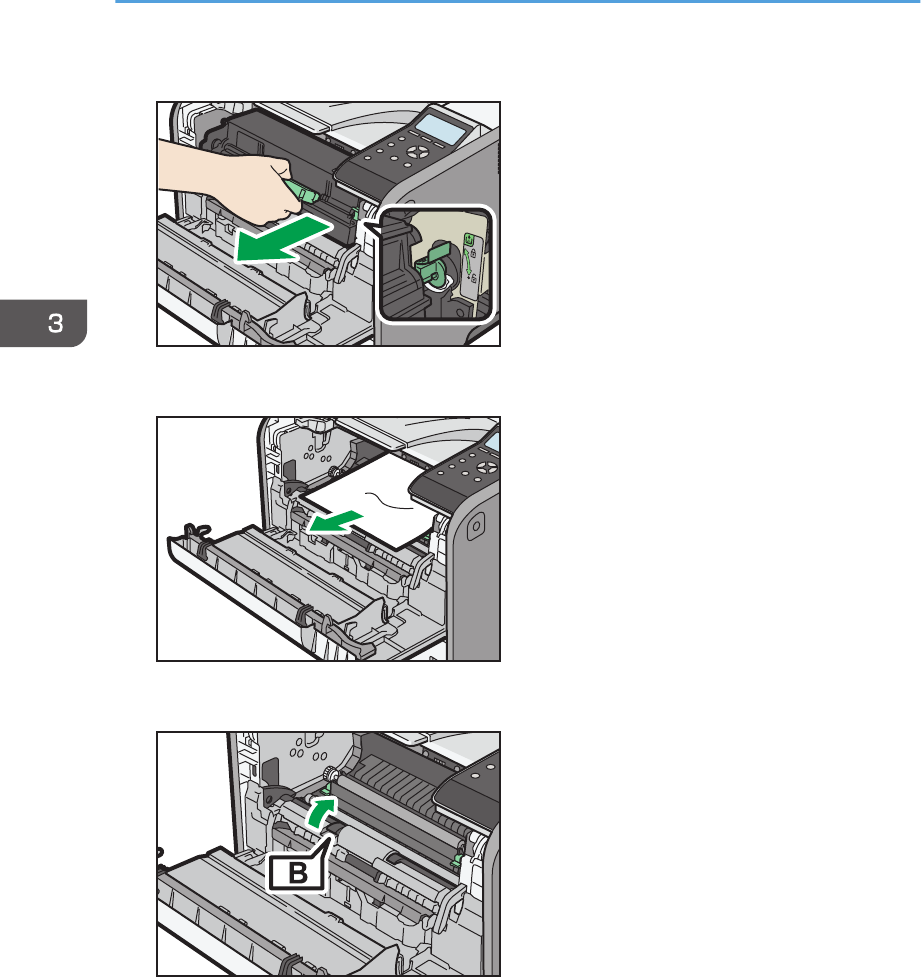 3

B