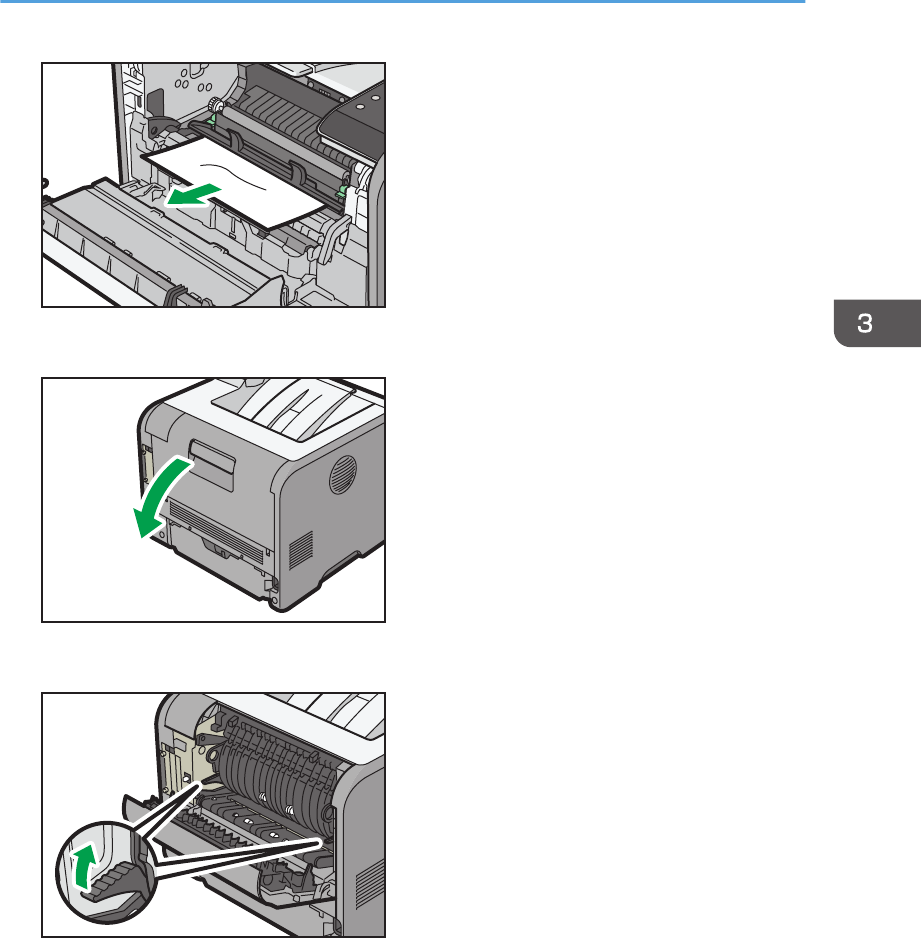 3