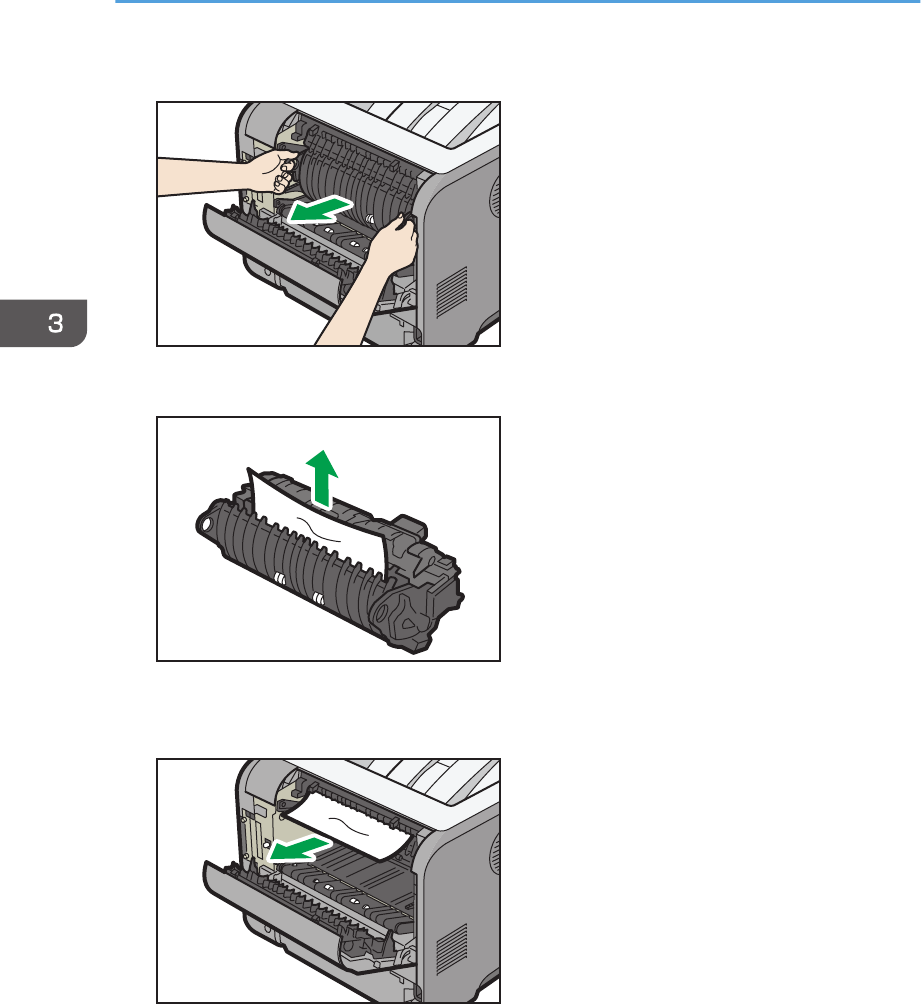 3