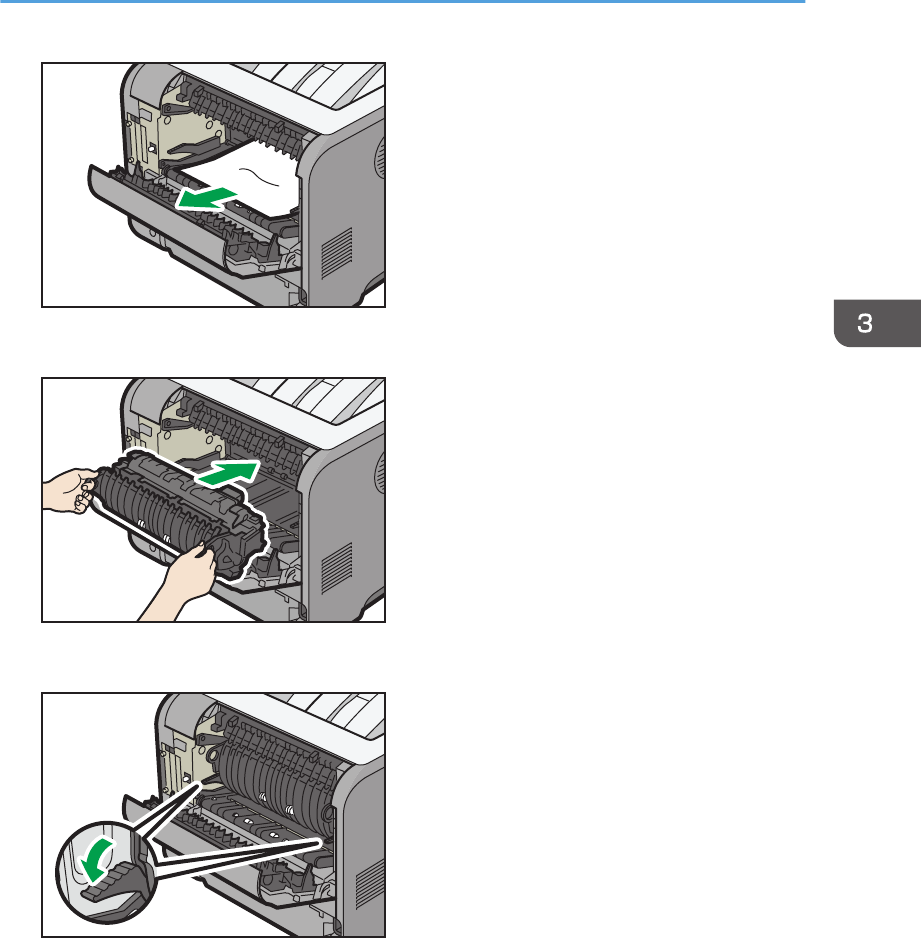 3