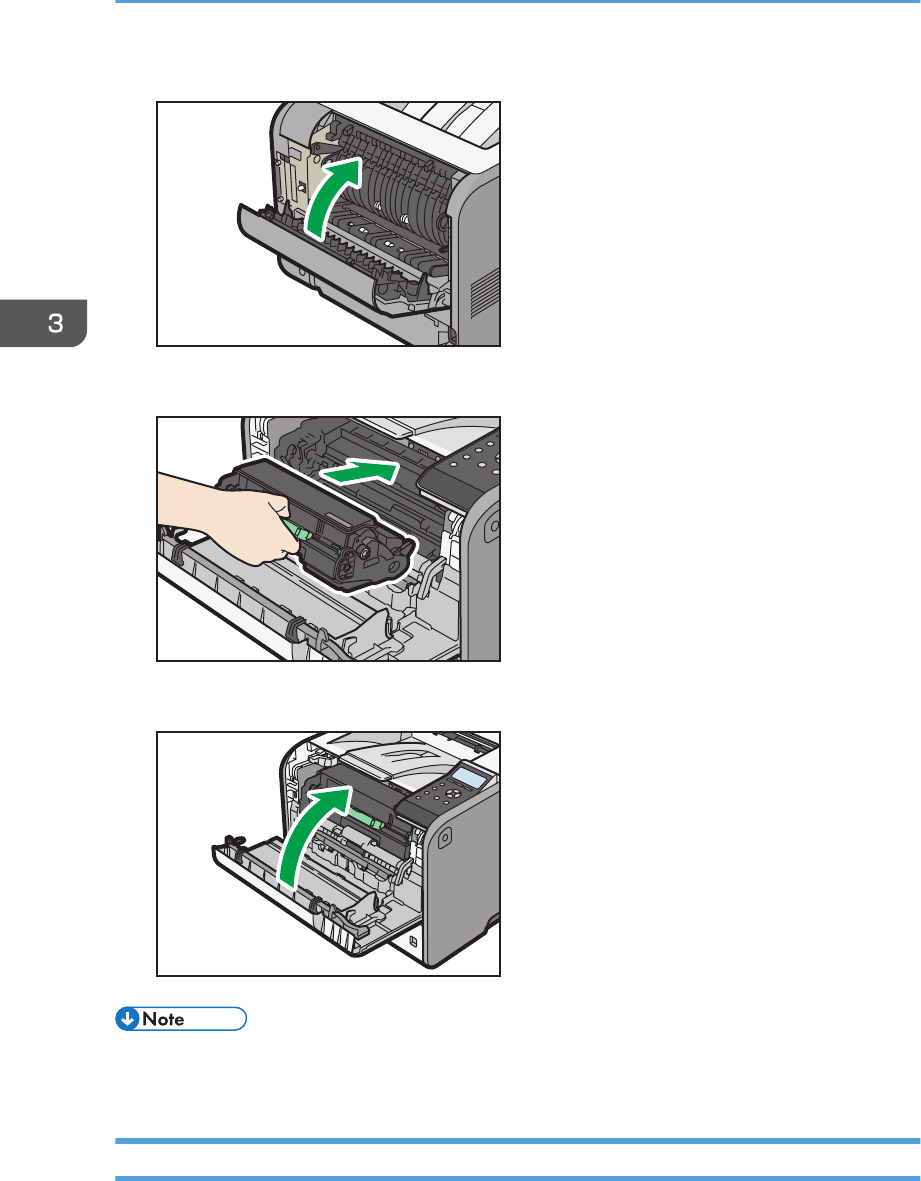 3

Note