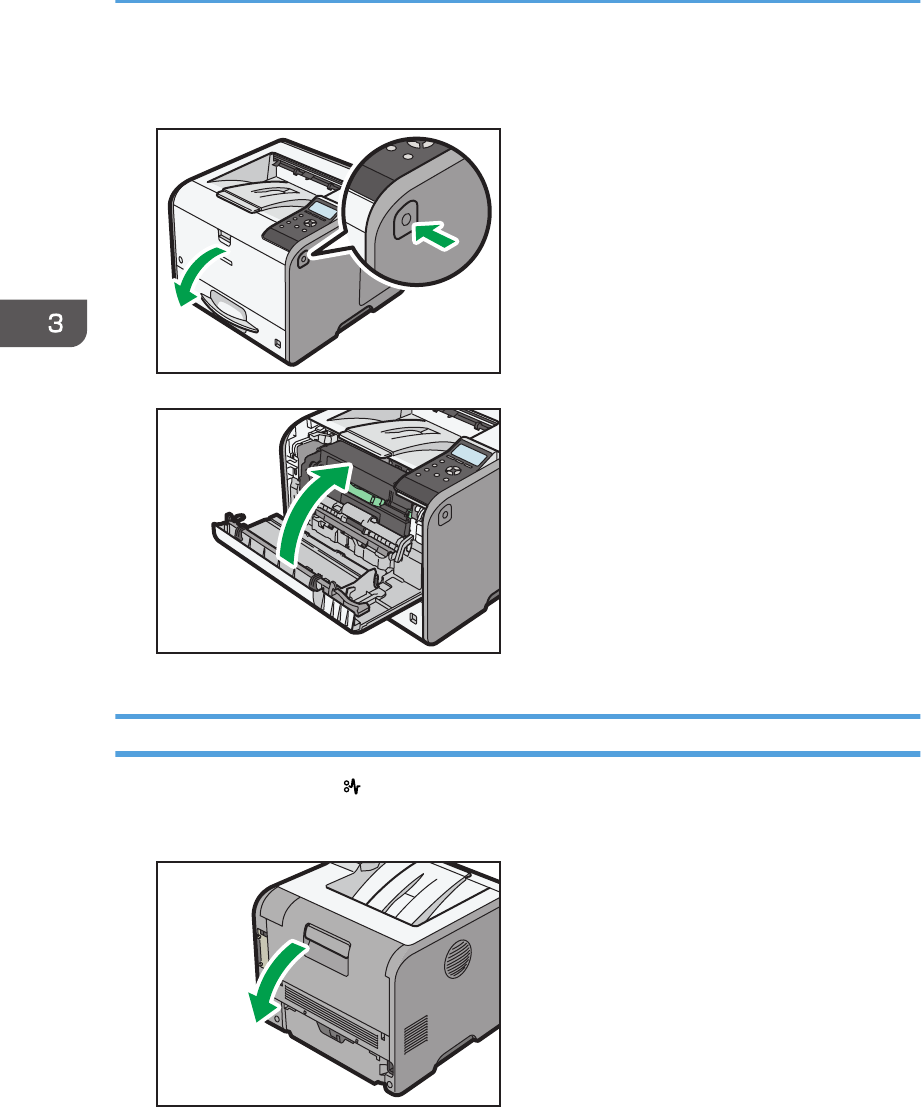 3