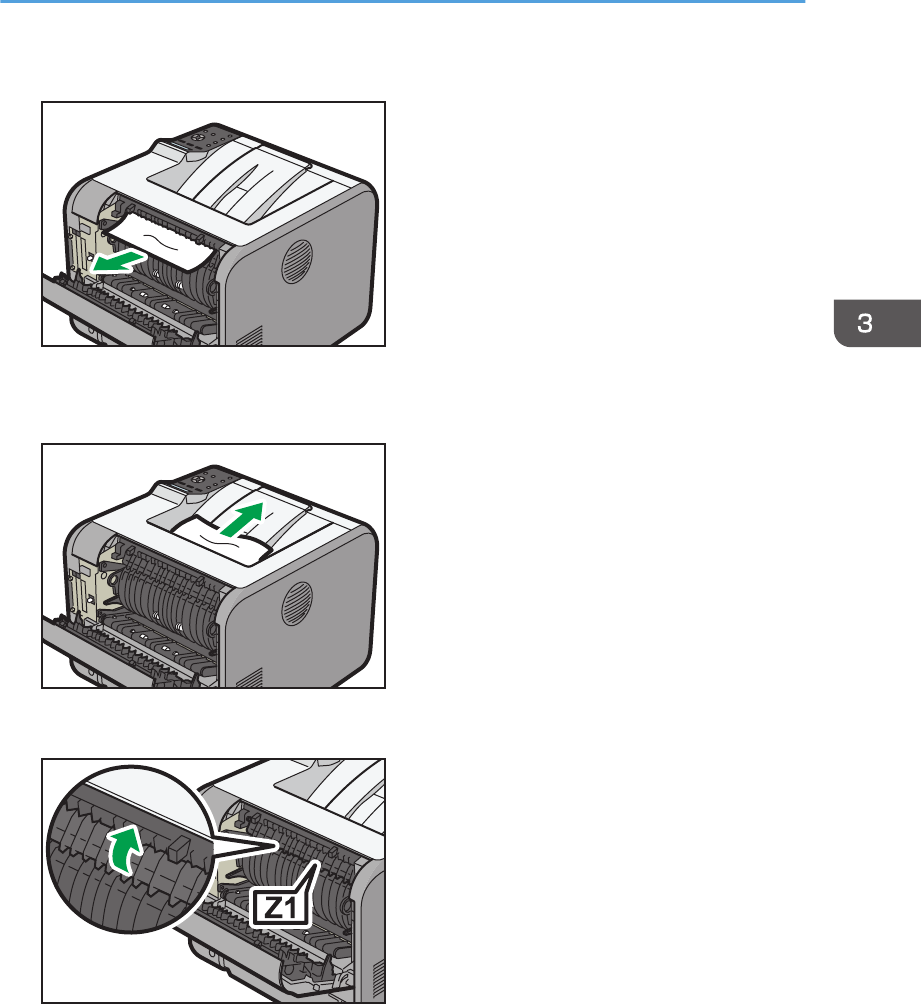 3

Z1