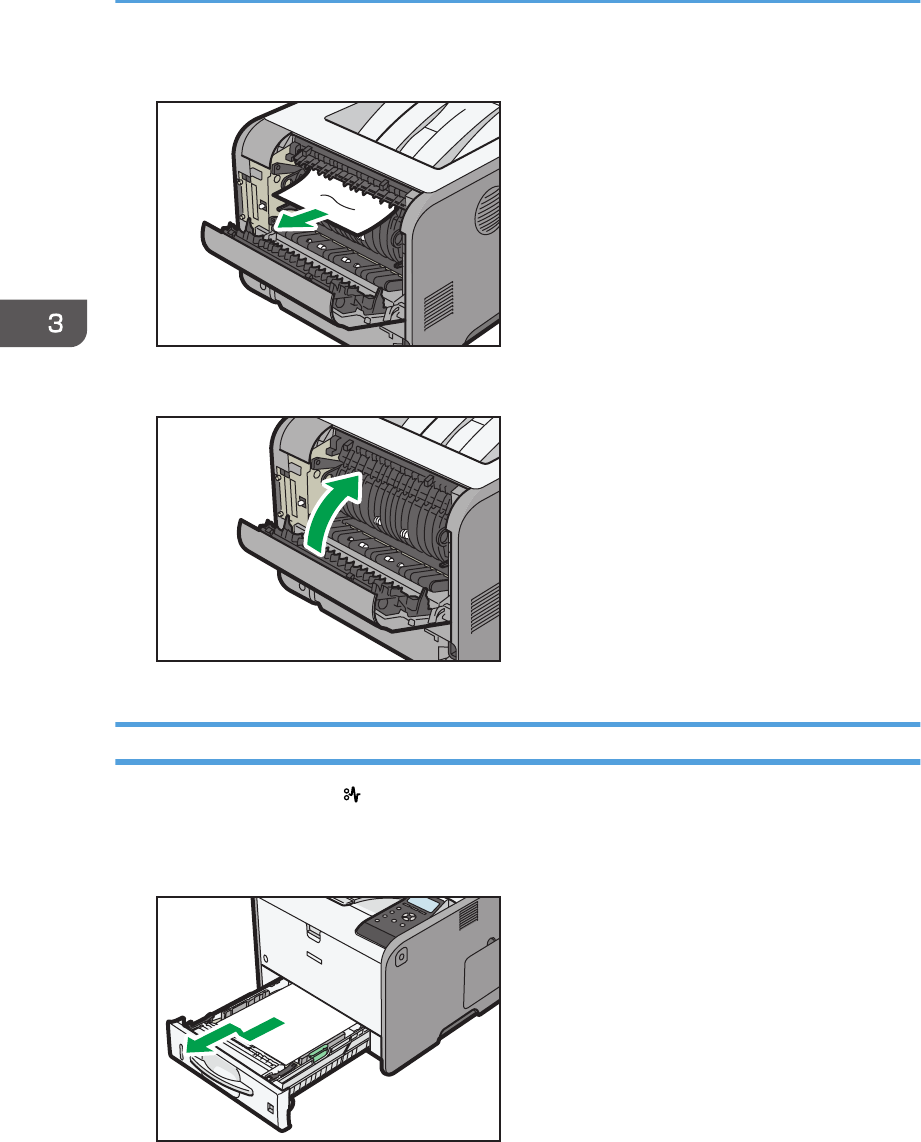 3