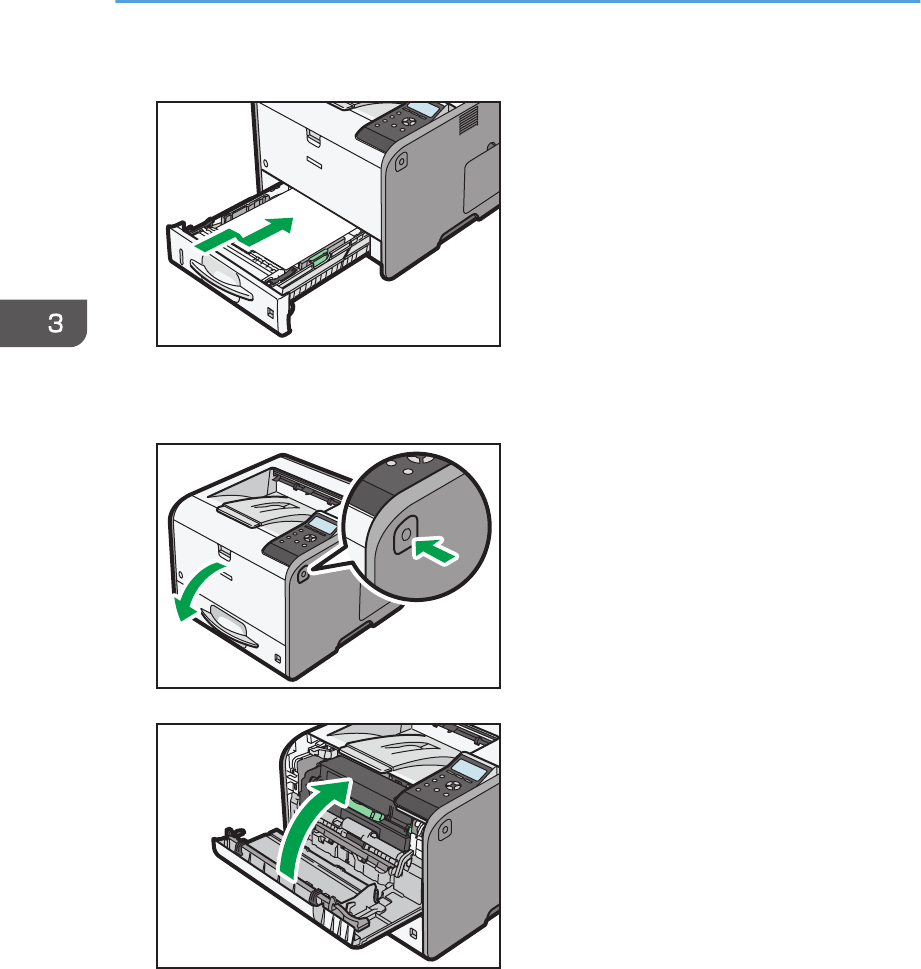 3