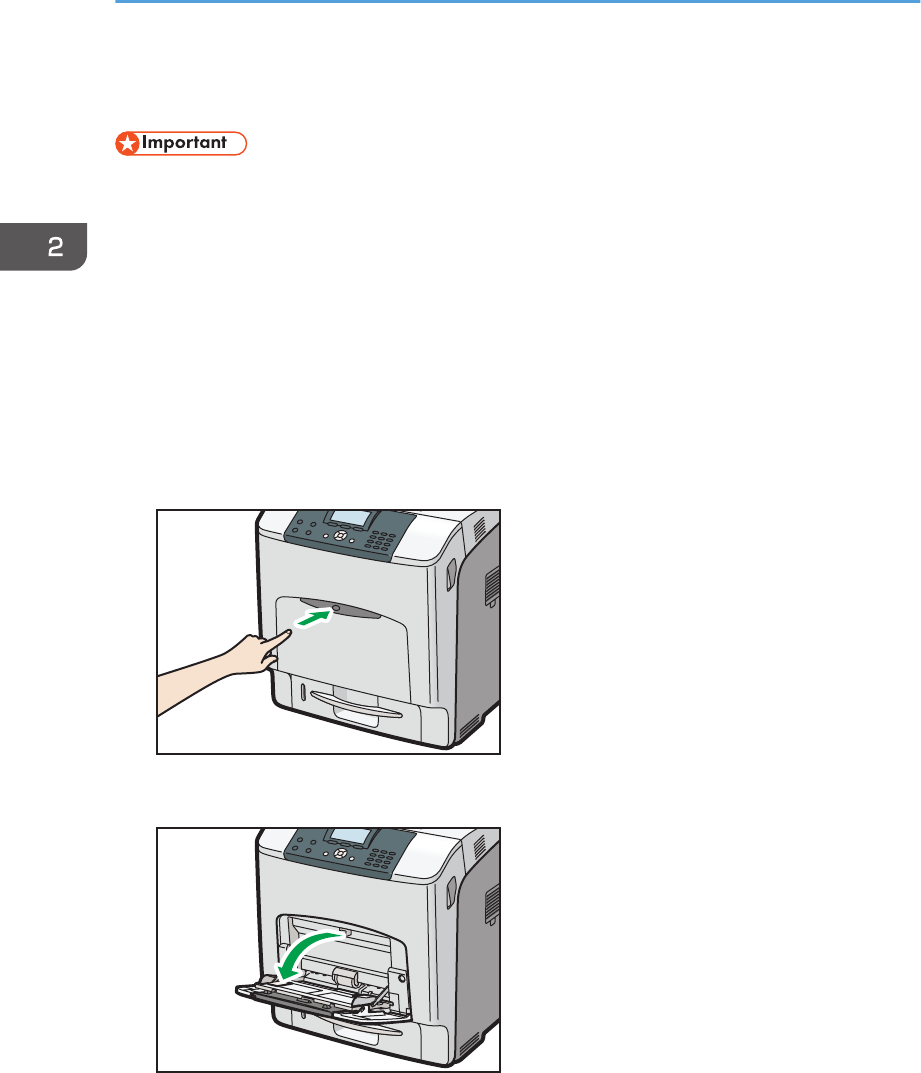 Important

2