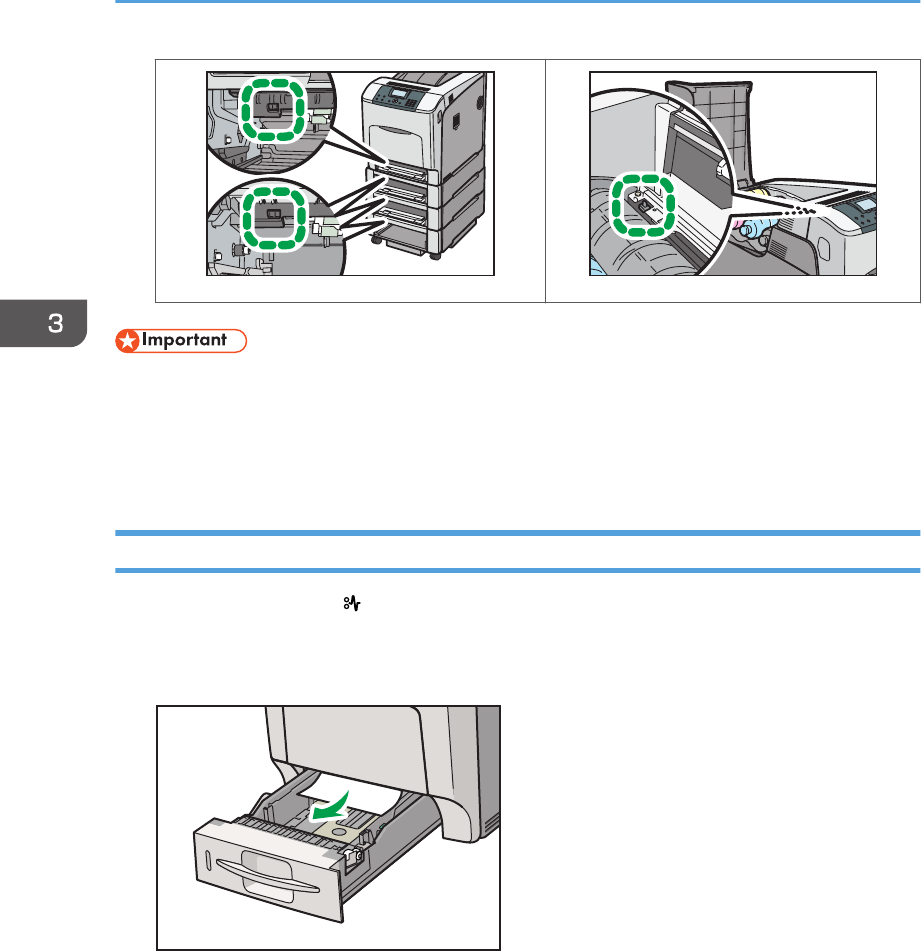 3

Important