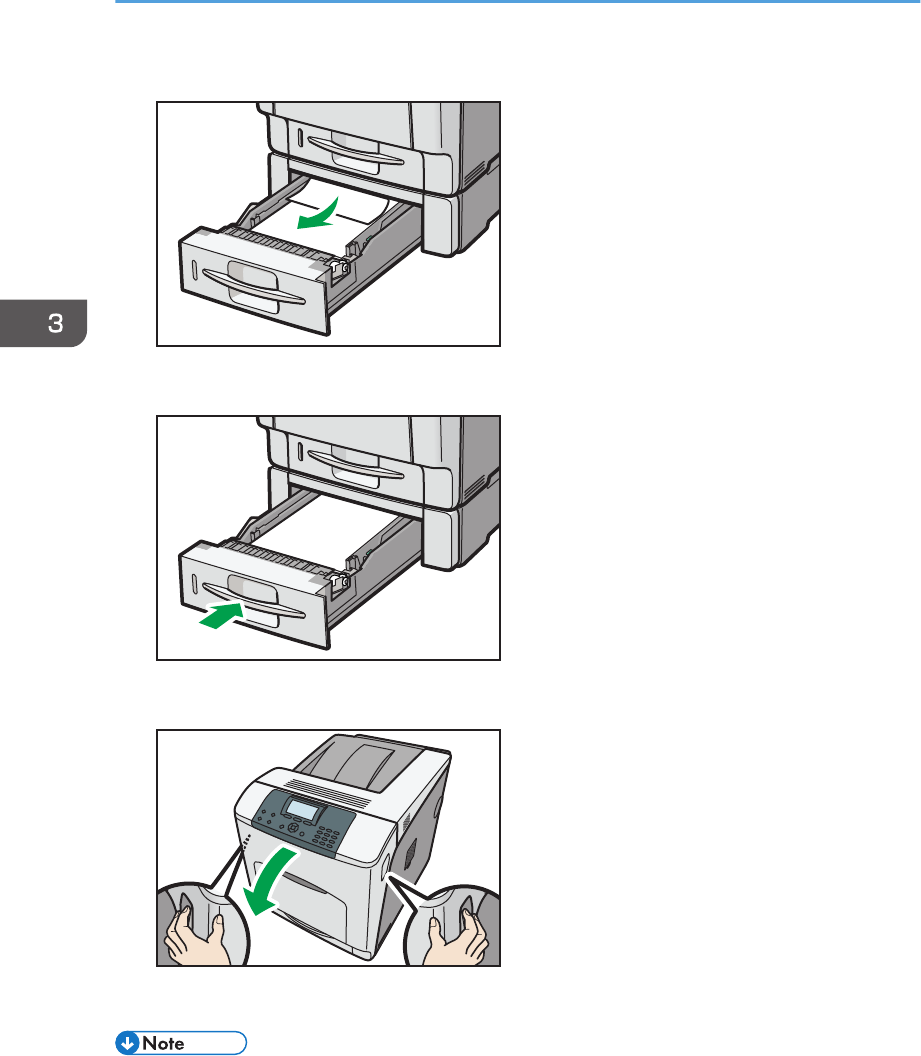 3

Note