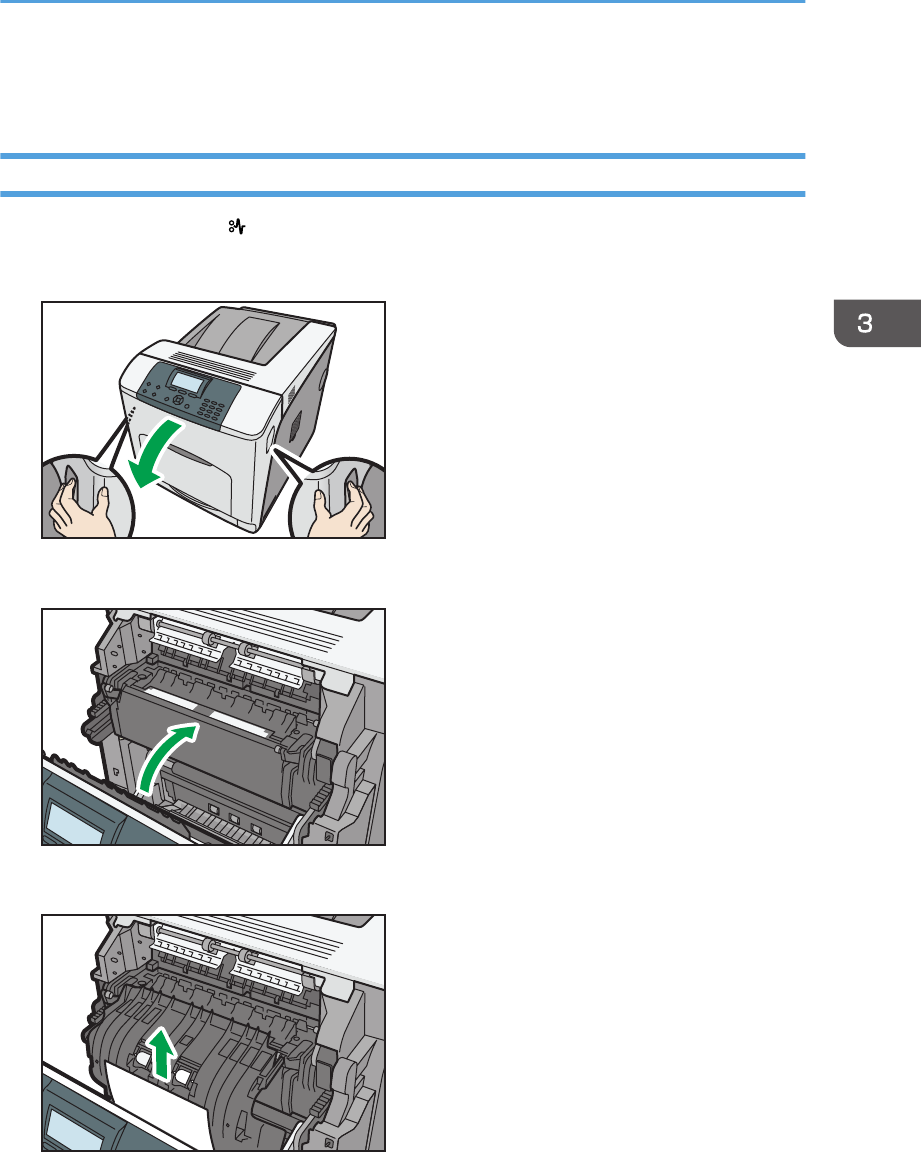 3