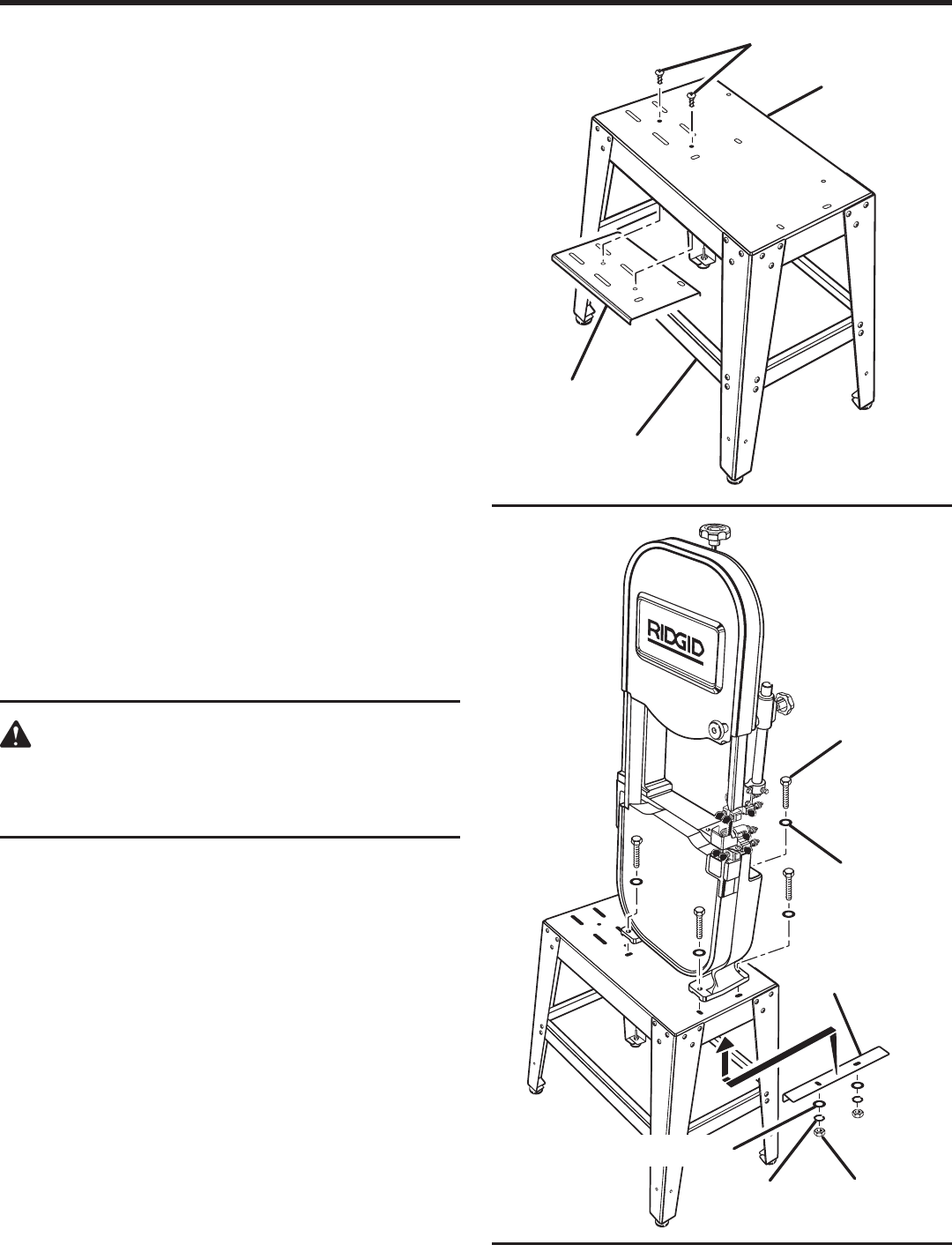 RIDGID