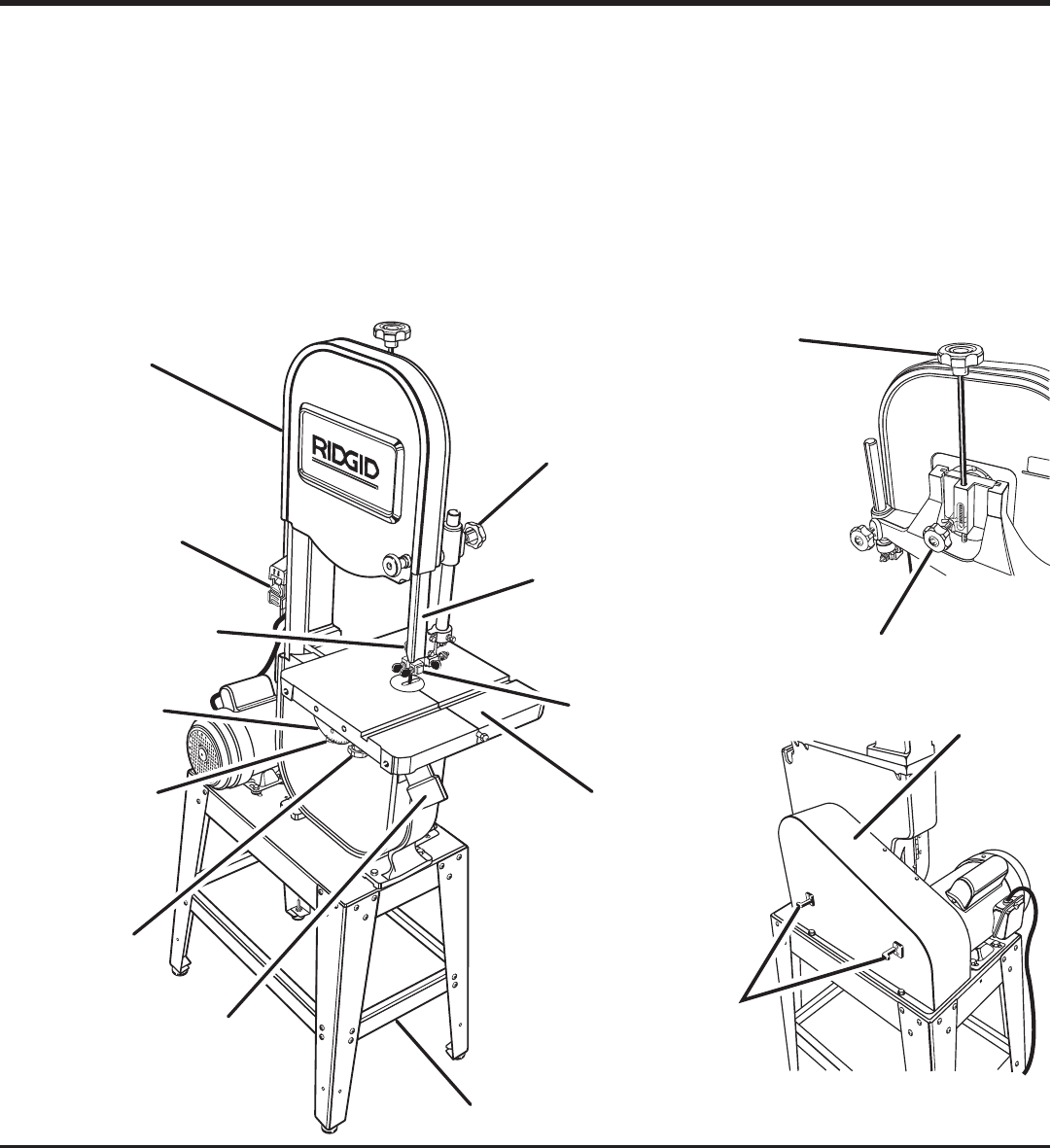 RIDGID