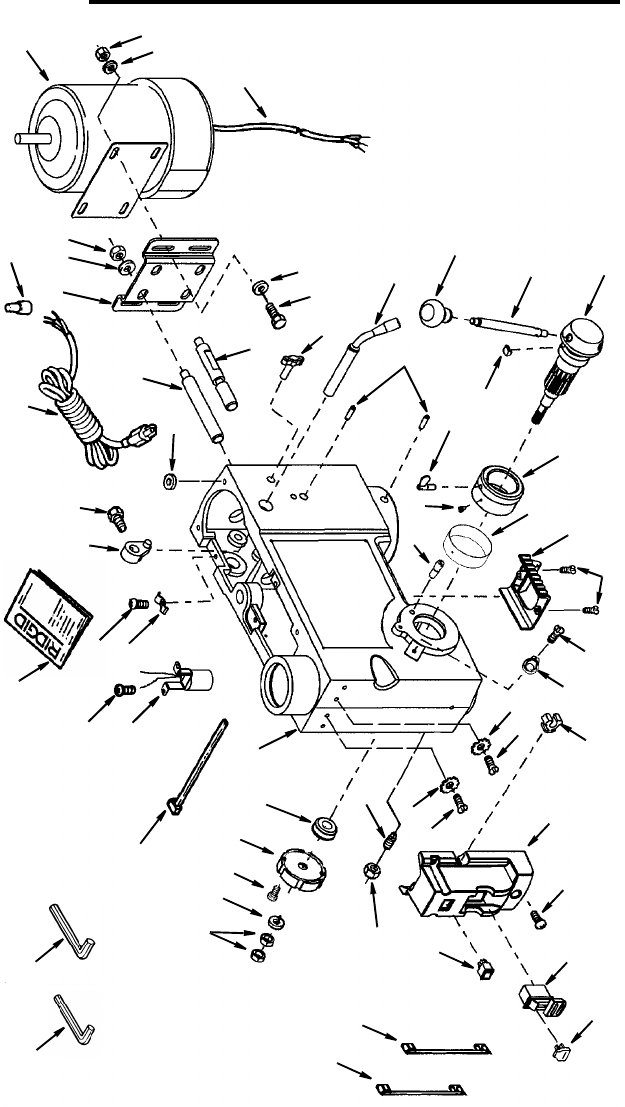 RIDGID