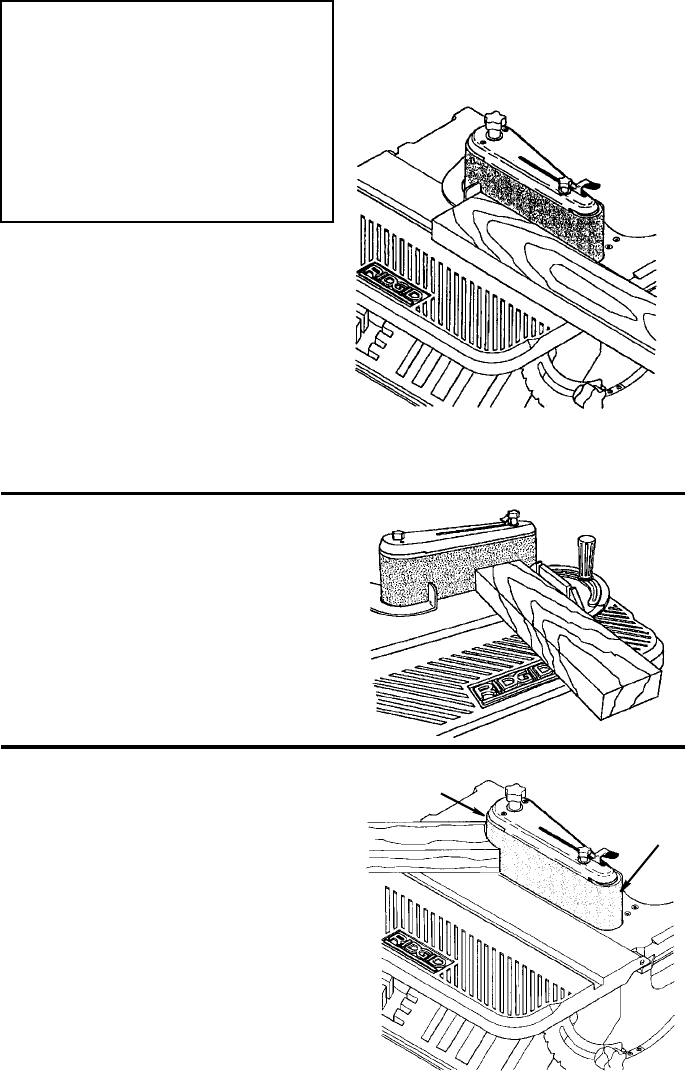 RIDGID

RIDGID

RIDGID