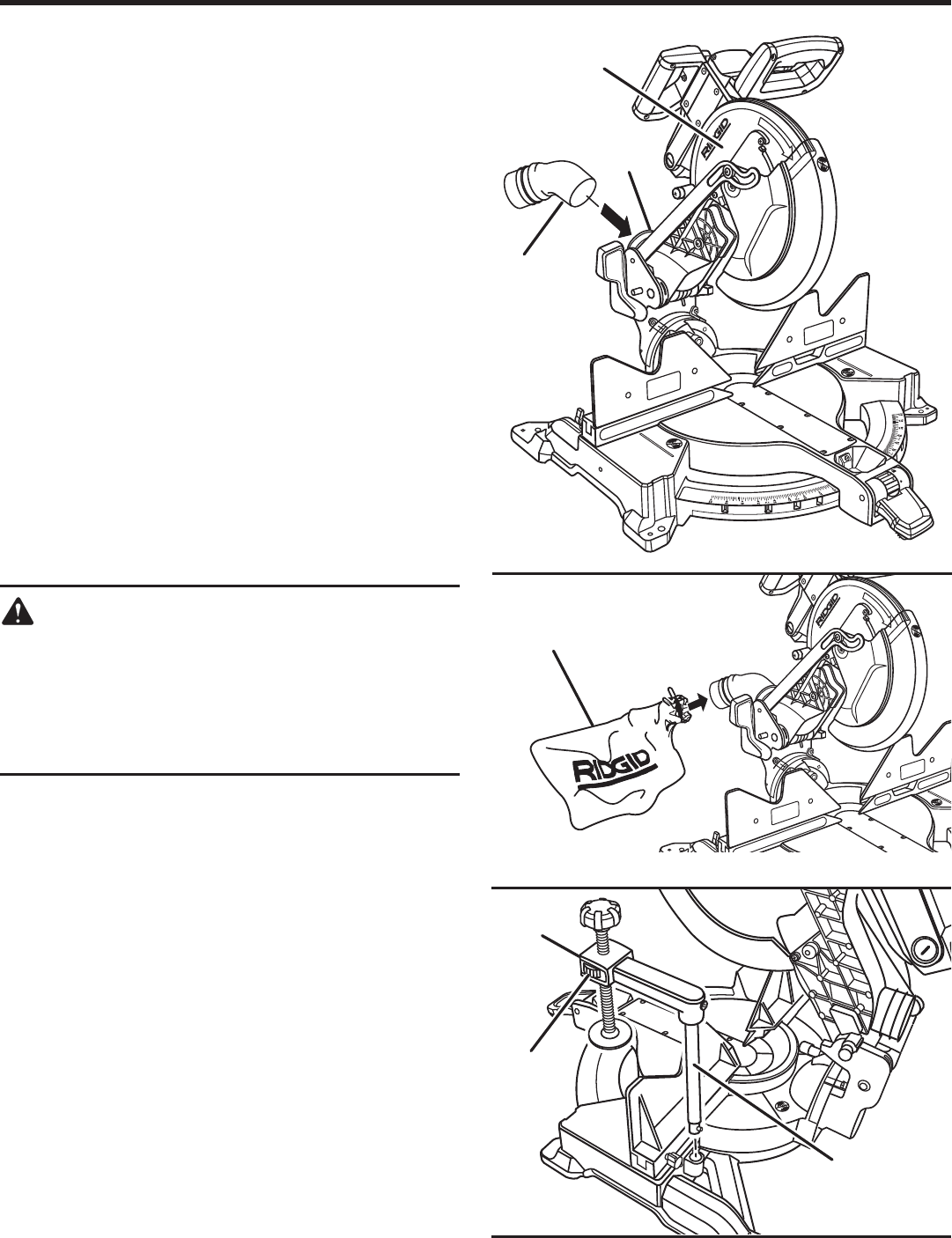 RIDGID

RIDGID

RIDGID