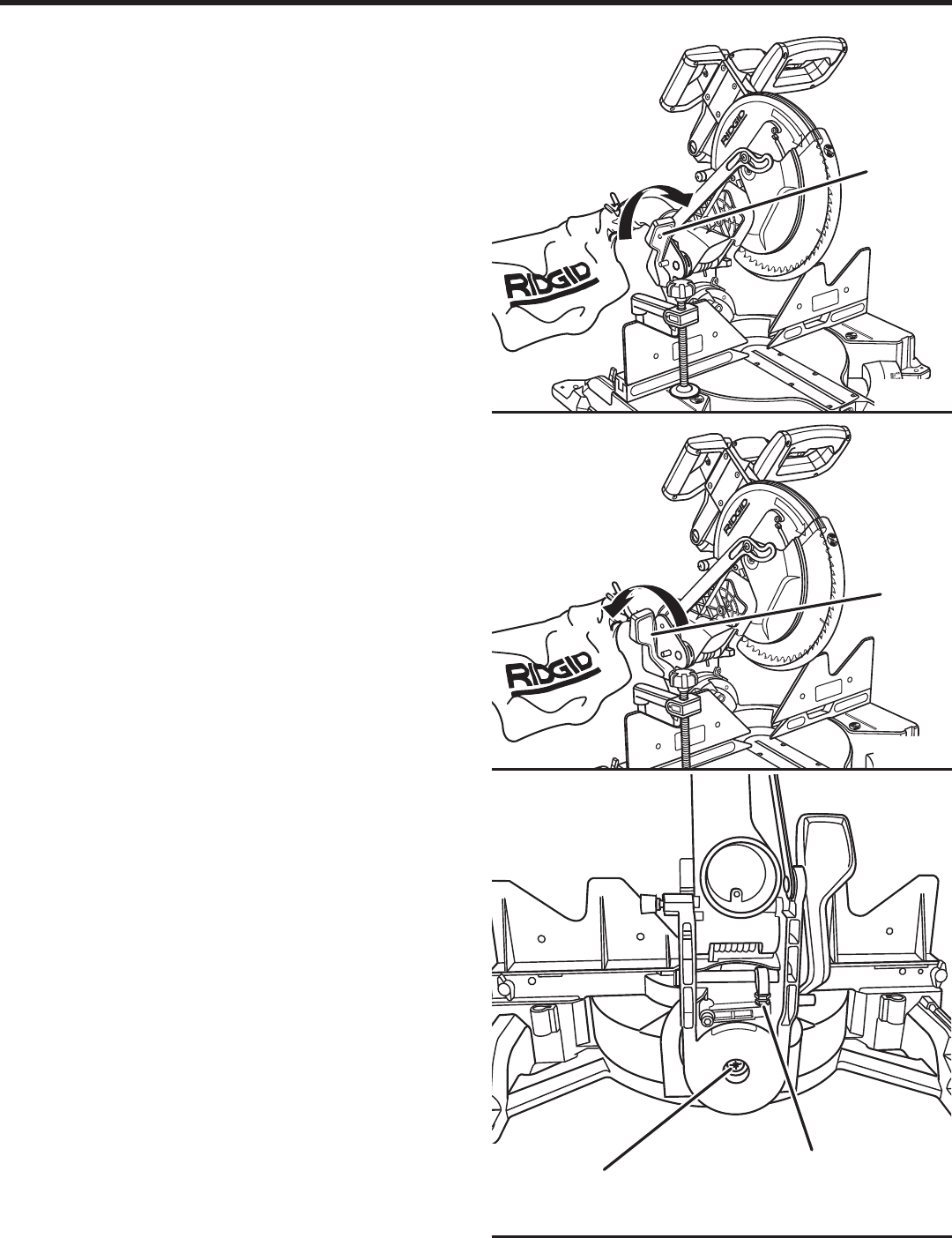 RIDGID
RIDGID
RIDGID
RIDGID