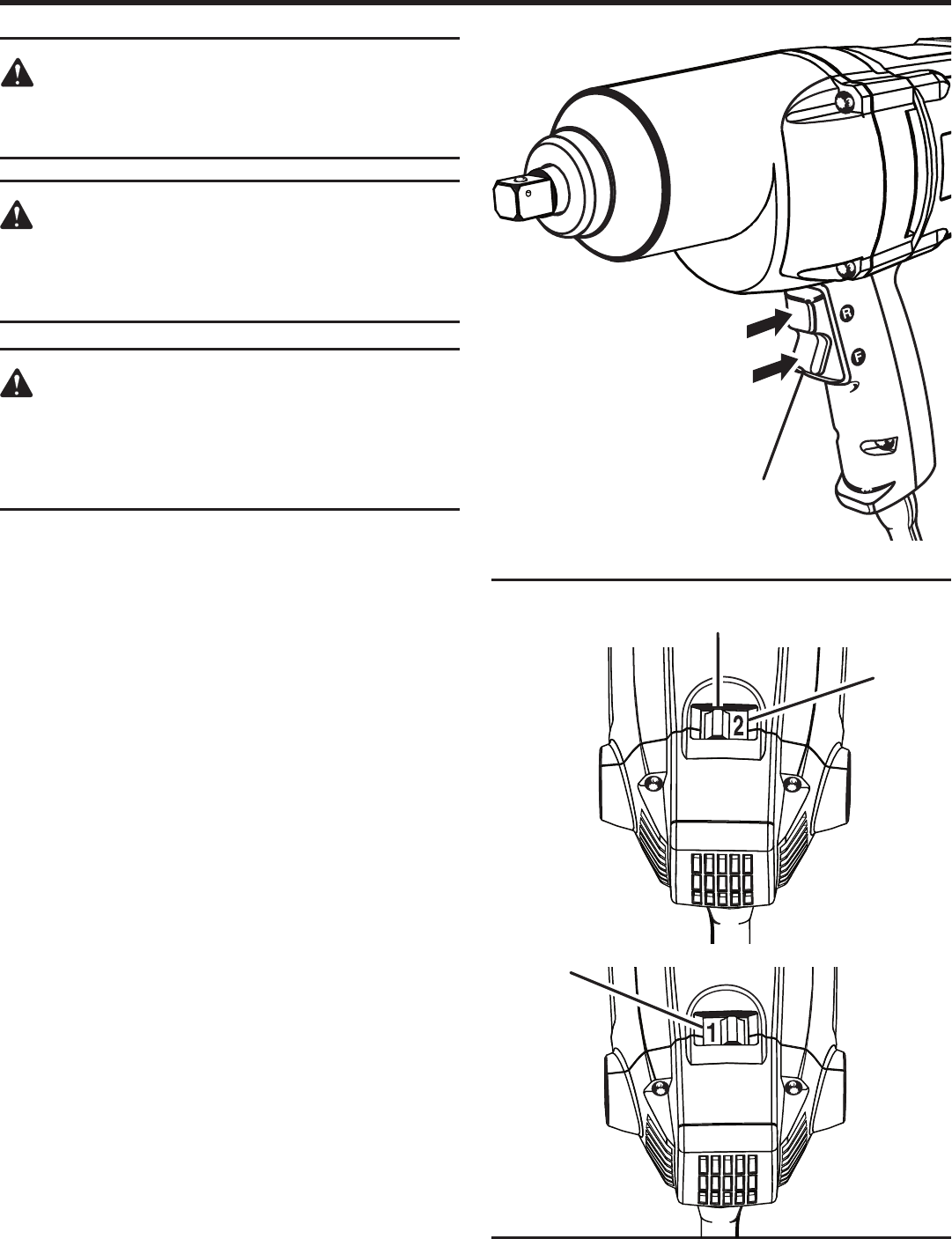 R

F

2

1