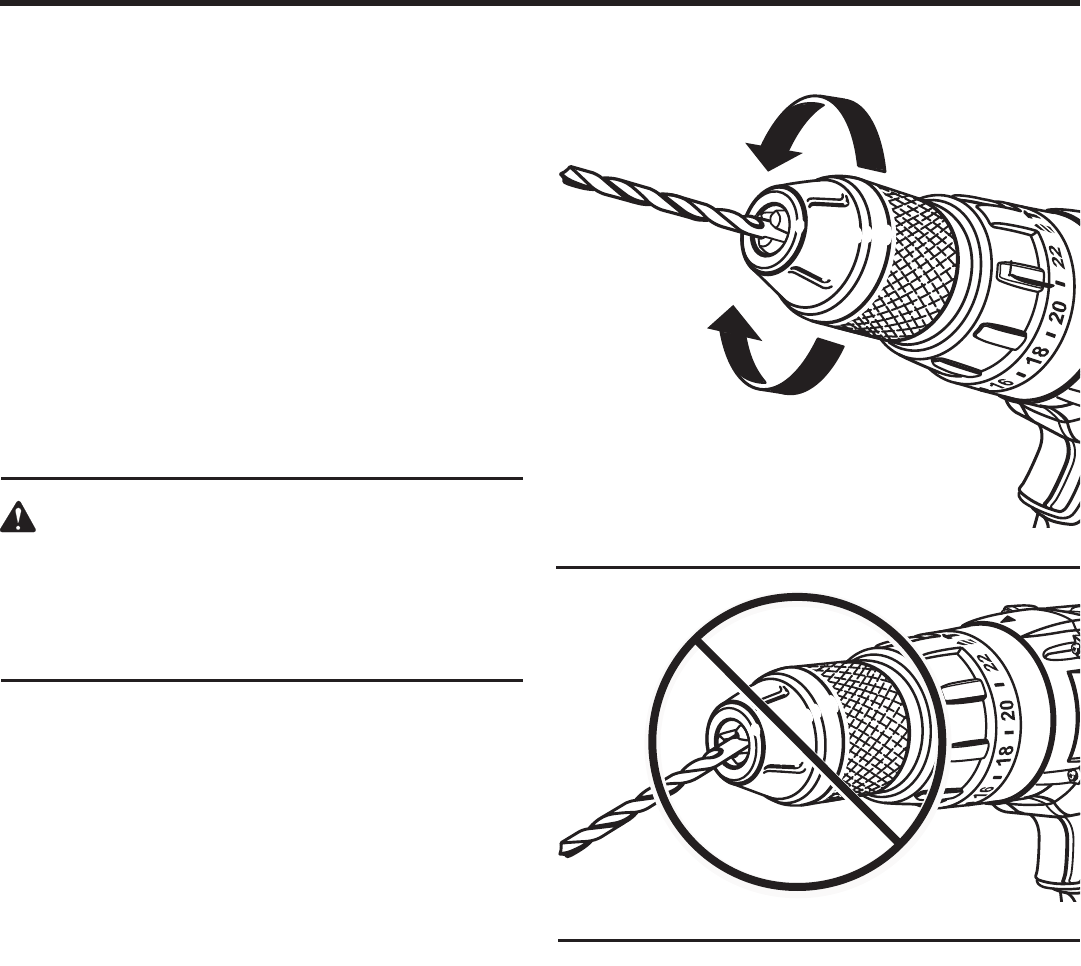 22
20
18
16

22
20
18
16