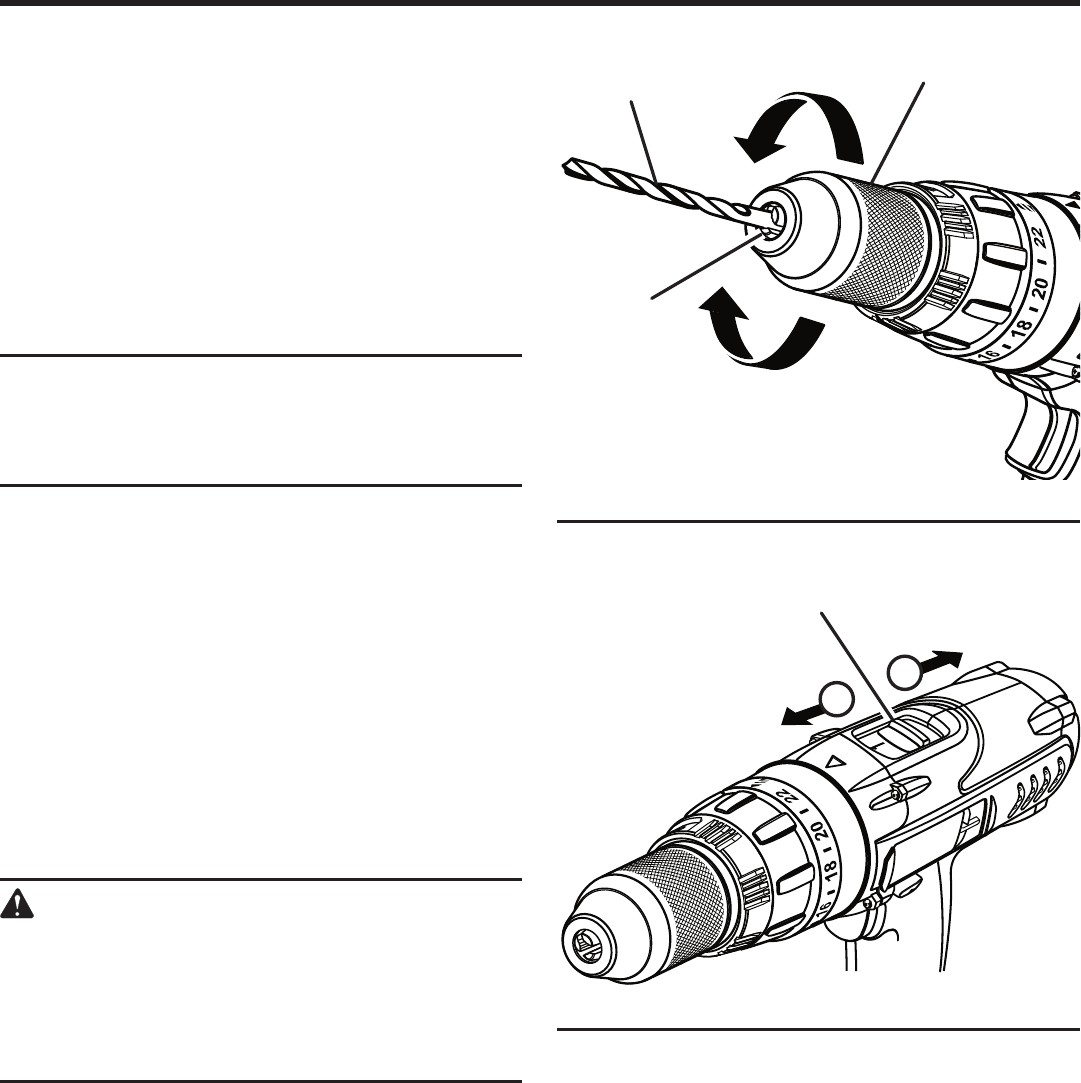 22
20
18
16

22
20
18
16