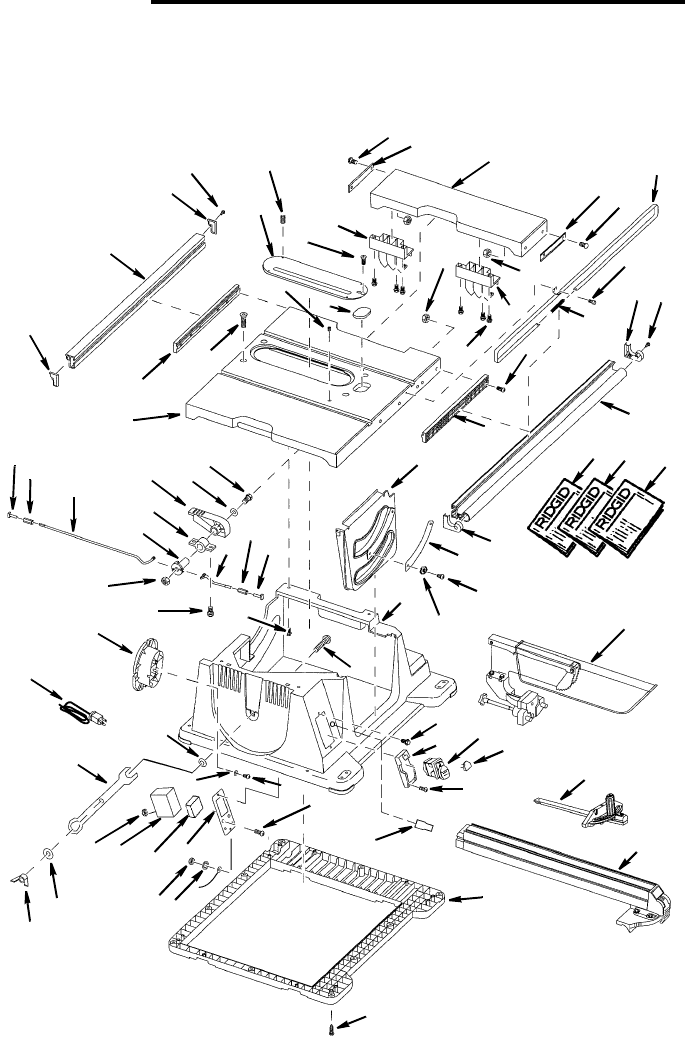 RIDGID
RIDGID
RIDGID