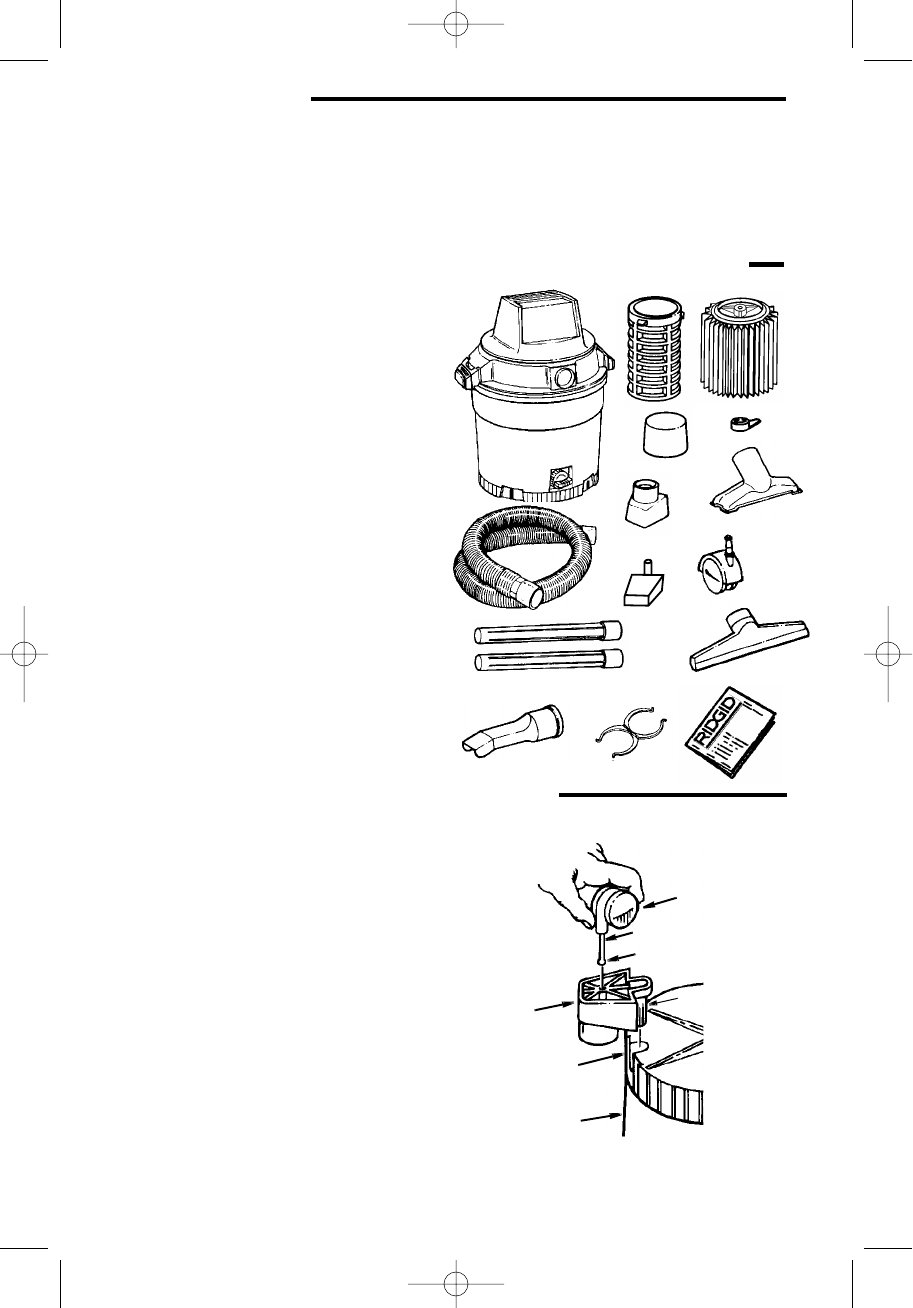 RIDGID