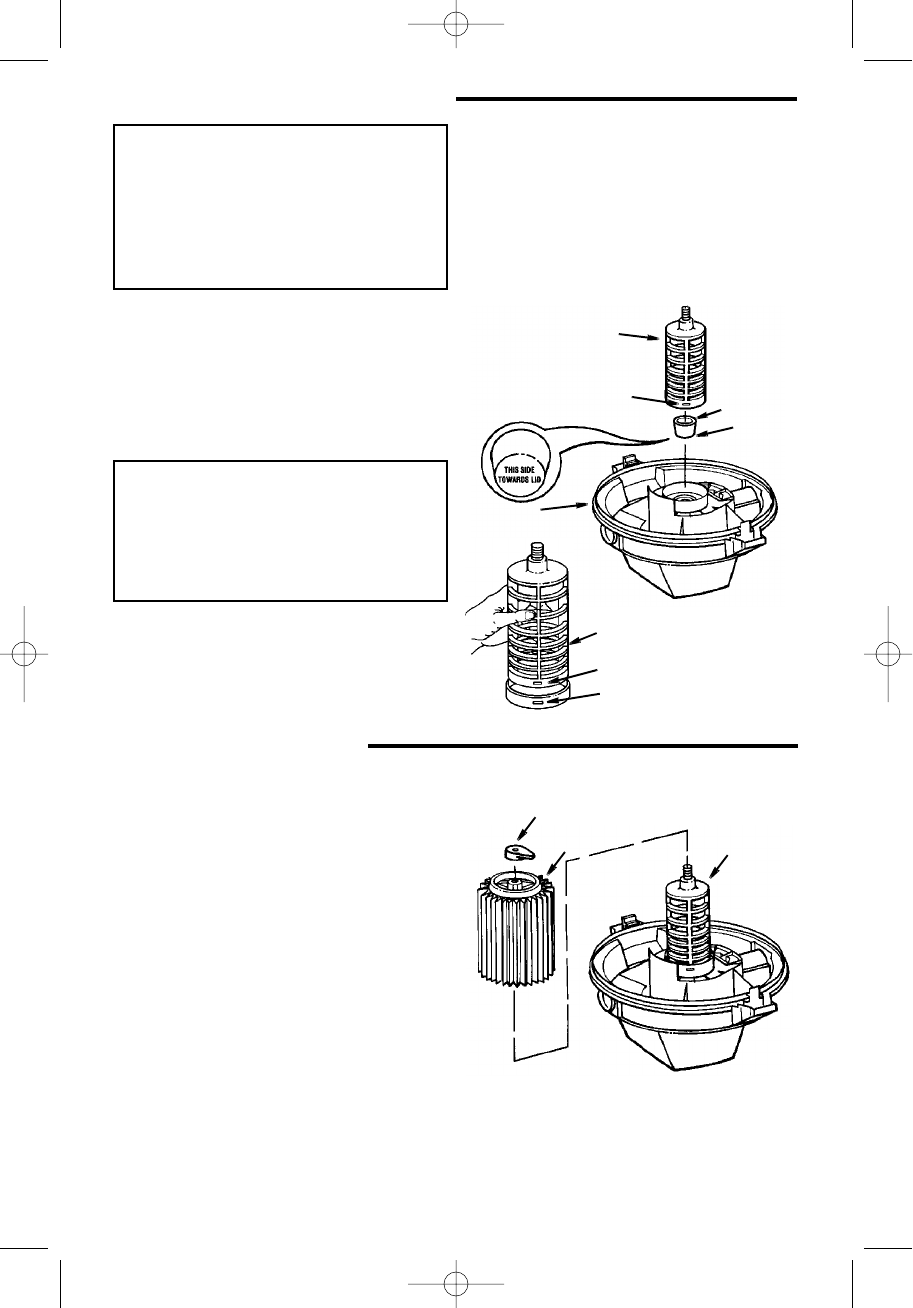 THIS SIDE TOWARDS LID