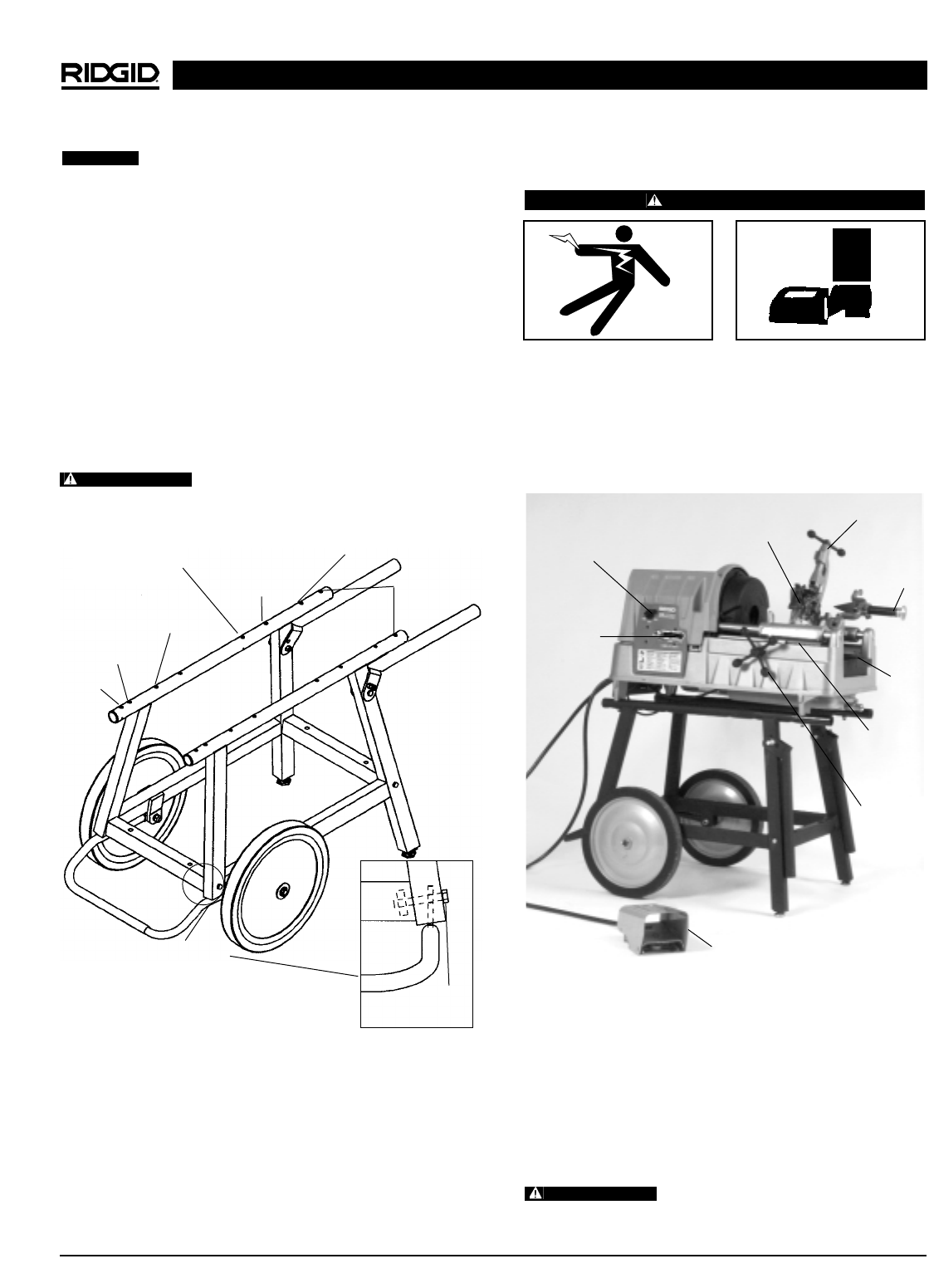 RIDGID