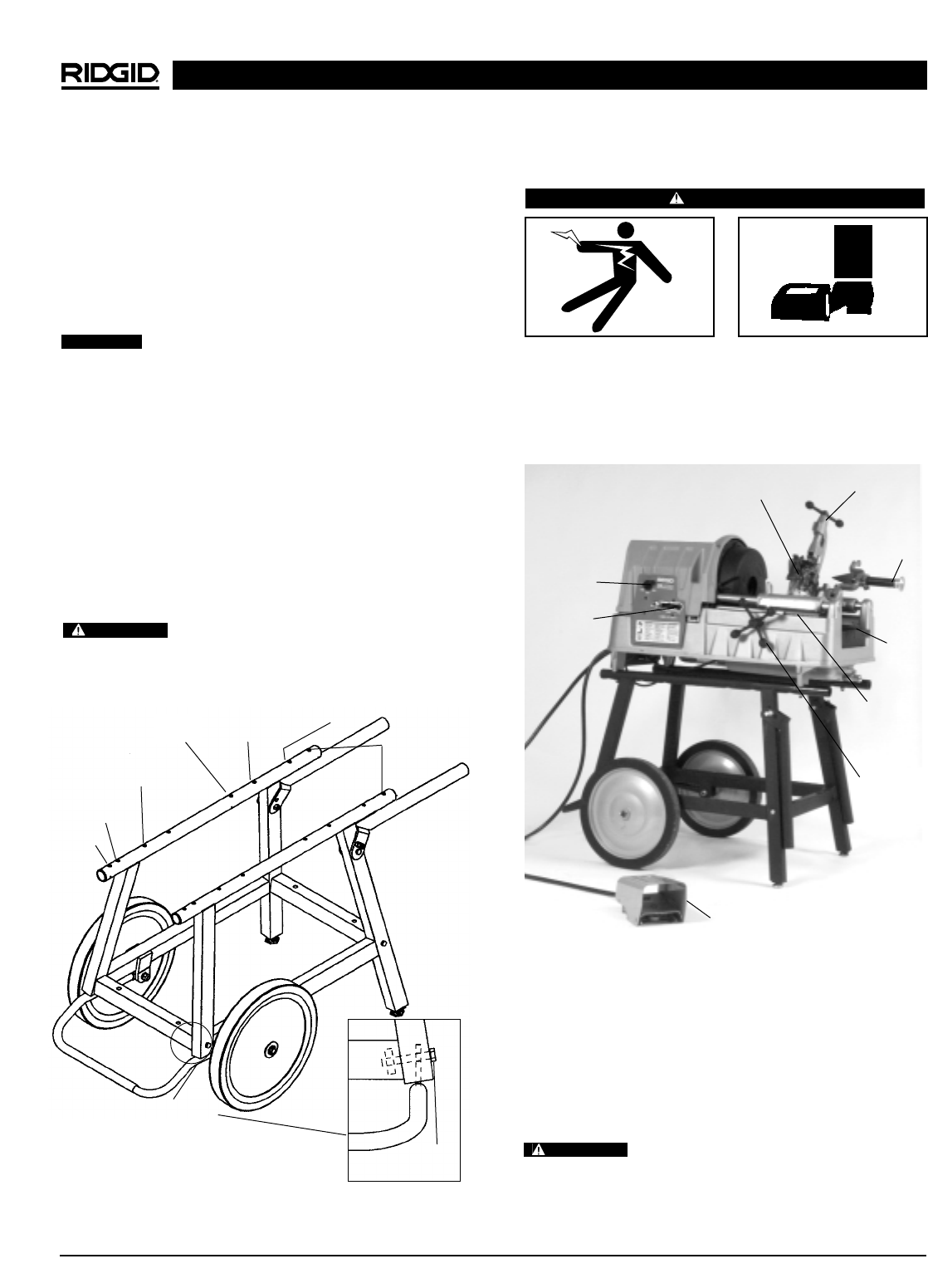 RIDGID