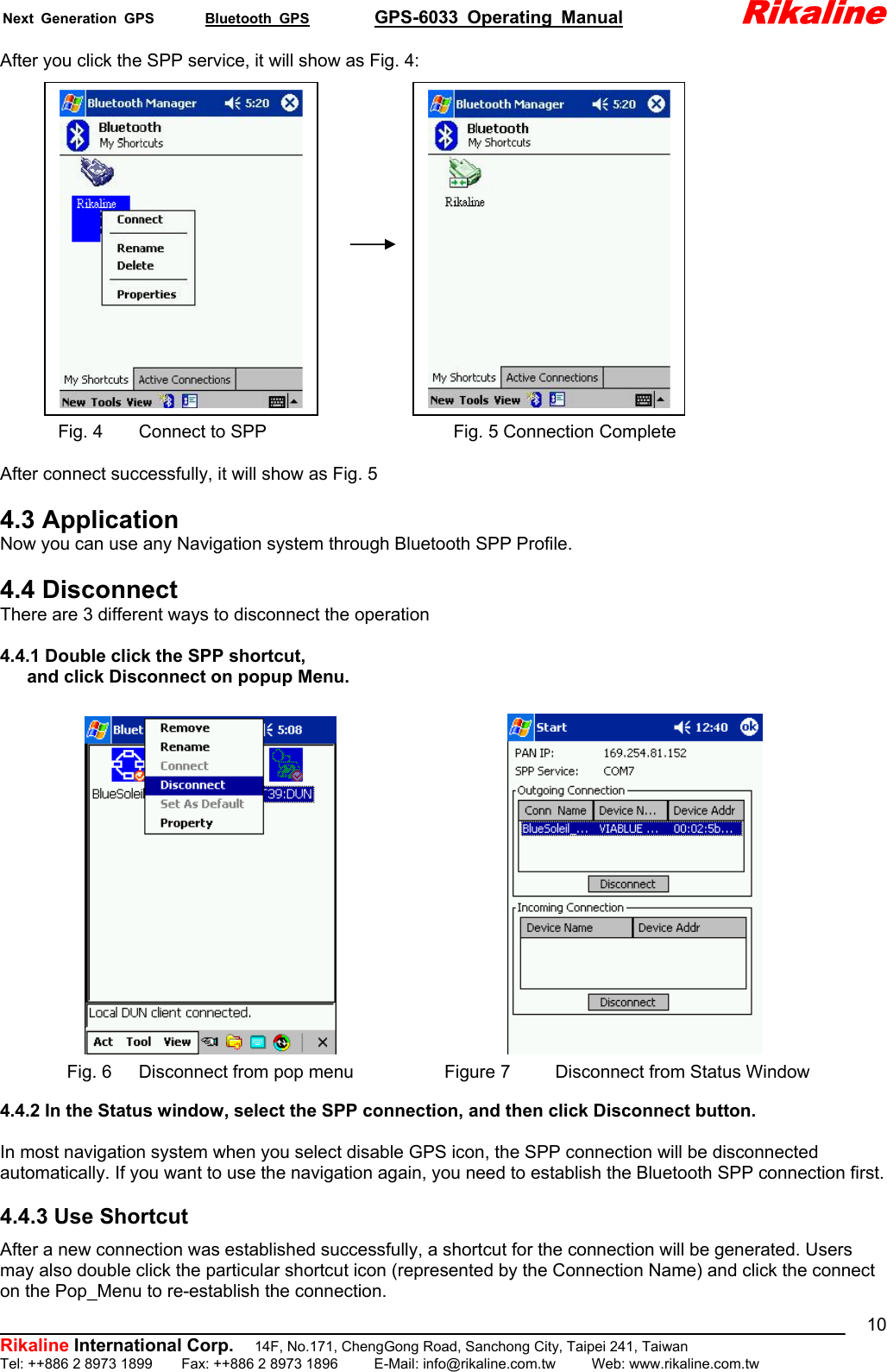 Next Generation GPS Bluetooth GPS GPS-6033 Operating Manual Rikaline

After you click the SPP service, it will show as Fig. 4:

Bluetooth Manager 5:20
Bluetooth
My Shortcuts
Rikaline
Connect
Rename
Delete
Properties
My Shortcuts Active Connections
New Tools View

Bluetooth Manager 5:20
Bluetooth
My Shortcuts
Rikaline
My Shortcuts Active Connections
New Tools View

Fig. 4 Connect to SPP Fig. 5 Connection Complete

After connect successfully, it will show as Fig. 5

4.3 Application
Now you can use any Navigation system through Bluetooth SPP Profile.

4.4 Disconnect
There are 3 different ways to disconnect the operation

4.4.1 Double click the SPP shortcut,
and click Disconnect on popup Menu.

Bluet 5:08
Remove
Rename
Connect
Disconnect
Set As Default
Property
BlueSolei
39:DUN
Local DUN client connected.
Act Tool View

Start 12:40 ok
PAN IP: 169.254.81.152
SPP Service: COM7
Outgoing Connection
| Conn Name | Device N... | Device Addr |
|---|---|---|
| BlueSoleil_... | VIABLUE ... | 00:02:5b... |
Disconnect
Incoming Connection
| Device Name | Device Addr |
|---|---|
Disconnect

Fig. 6 Disconnect from pop menu Figure 7 Disconnect from Status Window

4.4.2 In the Status window, select the SPP connection, and then click Disconnect button.

In most navigation system when you select disable GPS icon, the SPP connection will be disconnected automatically. If you want to use the navigation again, you need to establish the Bluetooth SPP connection first.

4.4.3 Use Shortcut
After a new connection was established successfully, a shortcut for the connection will be generated. Users may also double click the particular shortcut icon (represented by the Connection Name) and click the connect on the Pop_Menu to re-establish the connection.

10
Rikaline International Corp. 14F, No.171, ChengGong Road, Sanchong City, Taipei 241, Taiwan
Tel: ++886 2 8973 1899 Fax: ++886 2 8973 1896 E-Mail: info@rikaline.com.tw Web: www.rikaline.com.tw