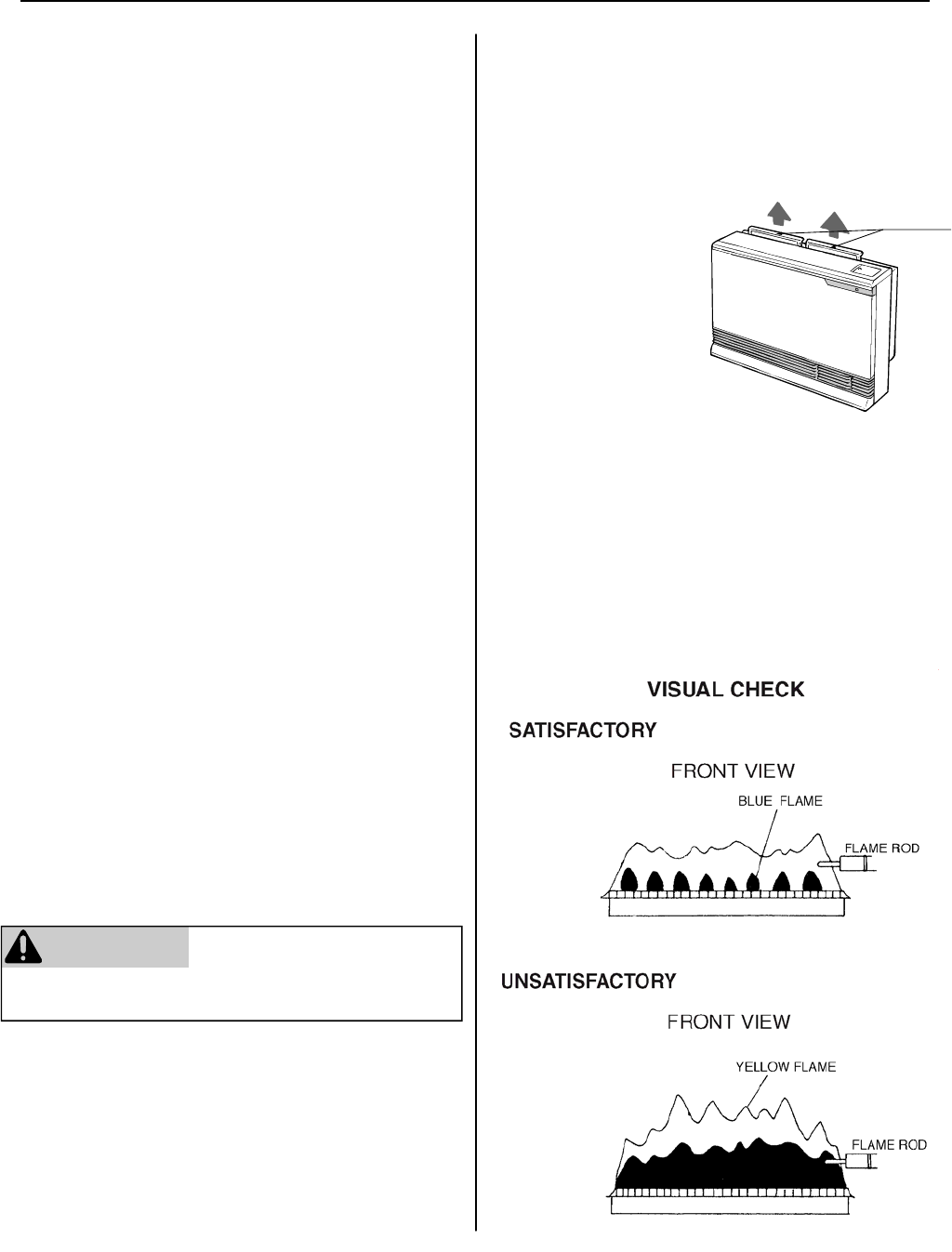 VISUAL CHECK

SATISFACTORY

FRONT VIEW

BLUE FLAME

FLAME ROD

UNSATISFACTORY

FRONT VIEW

YELLOW FLAME

FLAME ROD