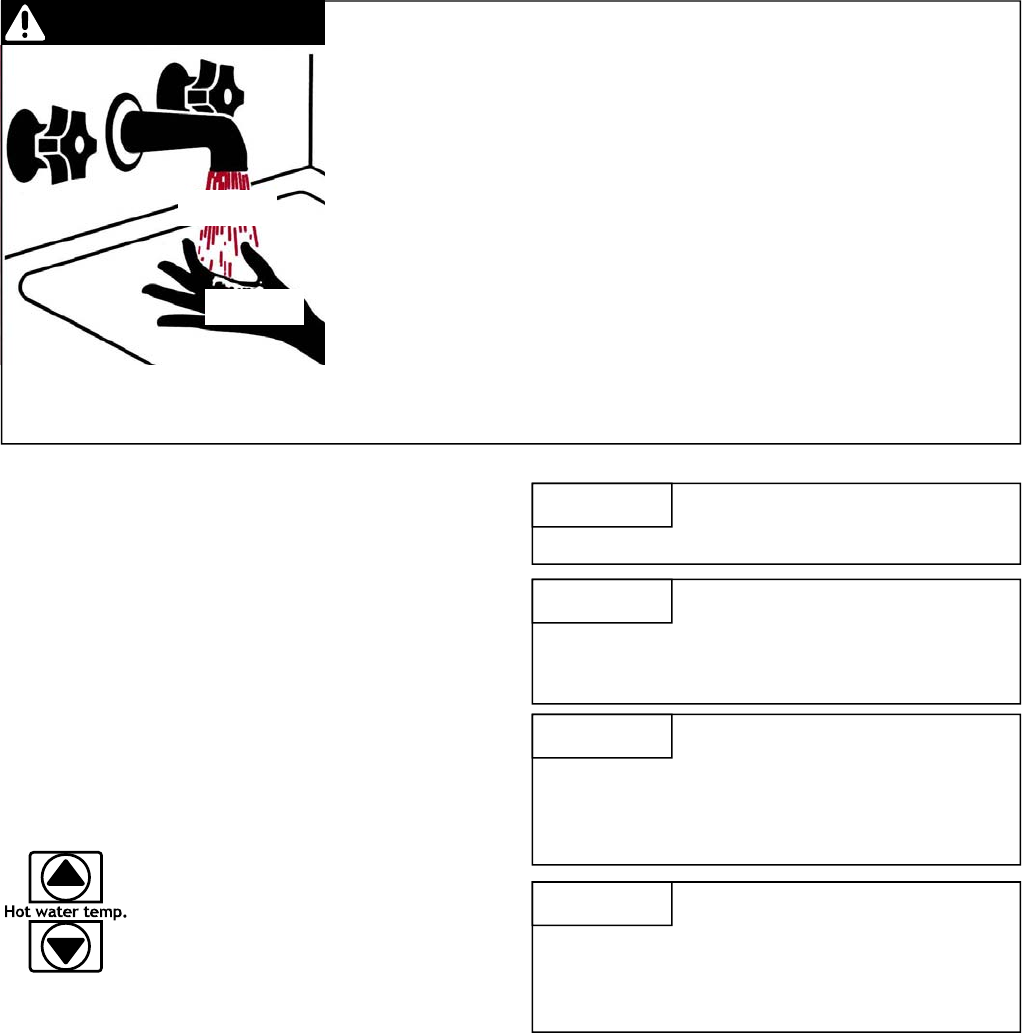 Hot water temp.