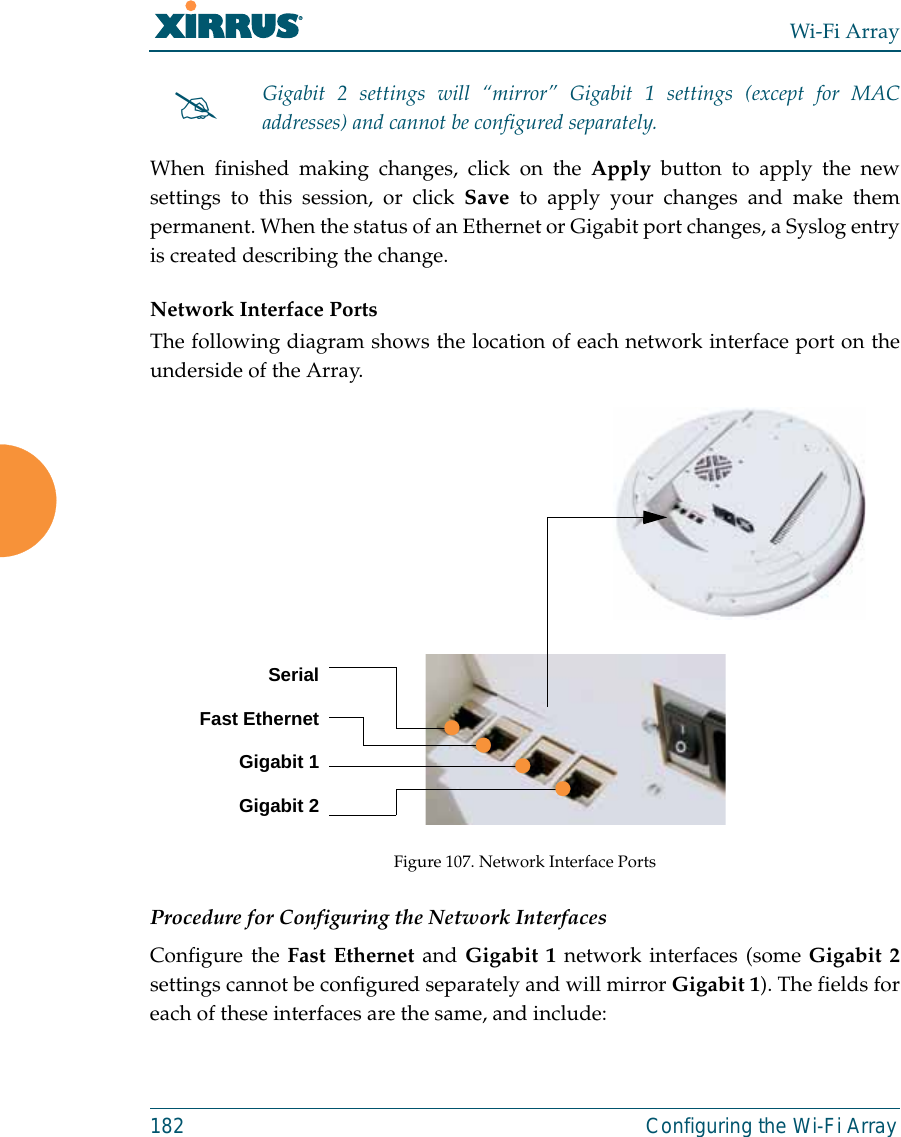 XIRRUS

Wi-Fi Array

Gigabit 2 settings will “mirror” Gigabit 1 settings (except for MAC addresses) and cannot be configured separately.

When finished making changes, click on the Apply button to apply the new settings to this session, or click Save to apply your changes and make them permanent. When the status of an Ethernet or Gigabit port changes, a Syslog entry is created describing the change.

Network Interface Ports
The following diagram shows the location of each network interface port on the underside of the Array.

Serial
Fast Ethernet
Gigabit 1
Gigabit 2

Figure 107. Network Interface Ports

Procedure for Configuring the Network Interfaces
Configure the Fast Ethernet and Gigabit 1 network interfaces (some Gigabit 2 settings cannot be configured separately and will mirror Gigabit 1). The fields for each of these interfaces are the same, and include:

182

Configuring the Wi-Fi Array