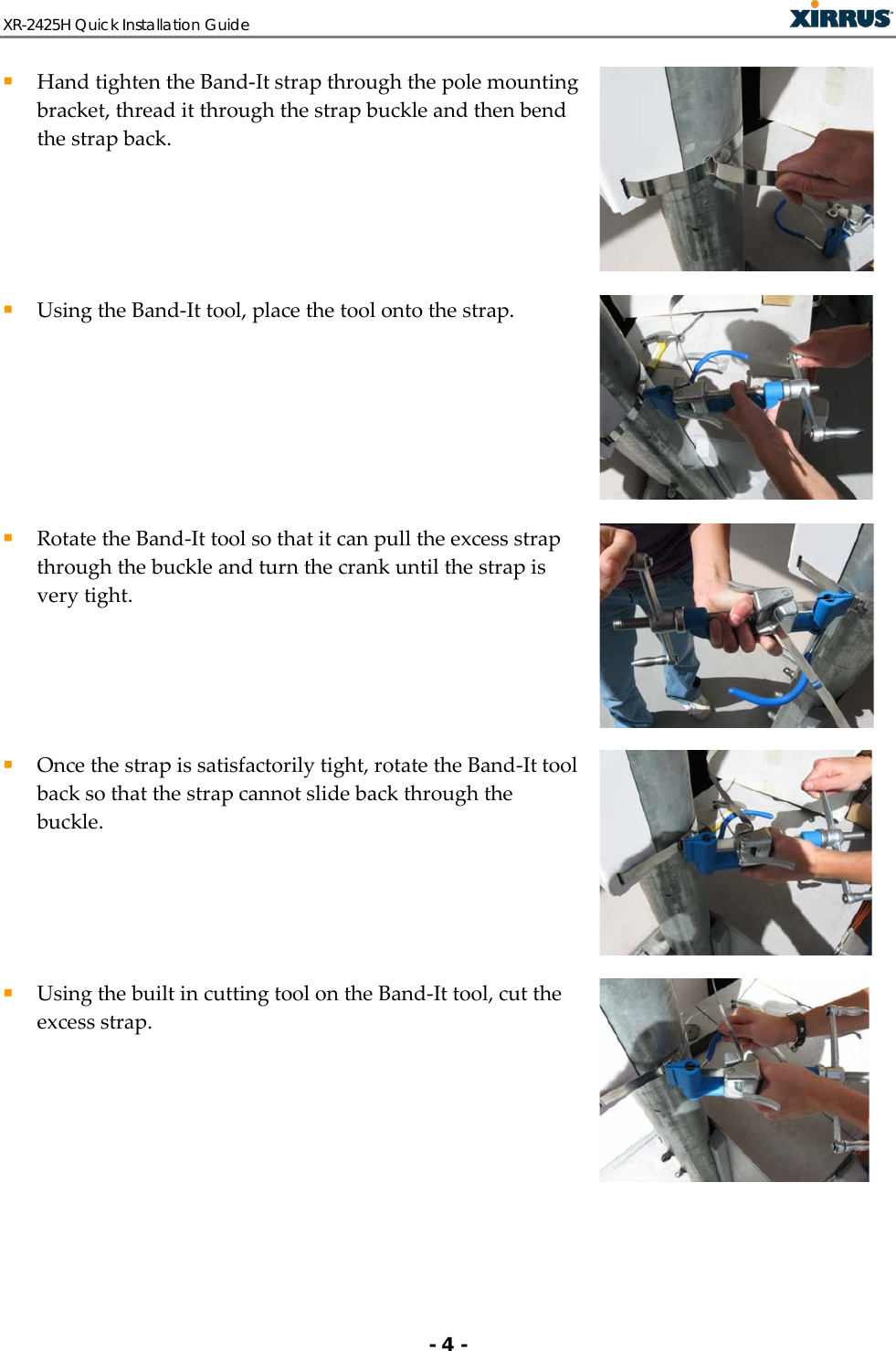 XR-2425H Quick Installation Guide

XIRRUS

▪ Hand tighten the Band-It strap through the pole mounting bracket, thread it through the strap buckle and then bend the strap back.

▪ Using the Band-It tool, place the tool onto the strap.

▪ Rotate the Band-It tool so that it can pull the excess strap through the buckle and turn the crank until the strap is very tight.

▪ Once the strap is satisfactorily tight, rotate the Band-It tool back so that the strap cannot slide back through the buckle.

▪ Using the built in cutting tool on the Band-It tool, cut the excess strap.

- 4 -