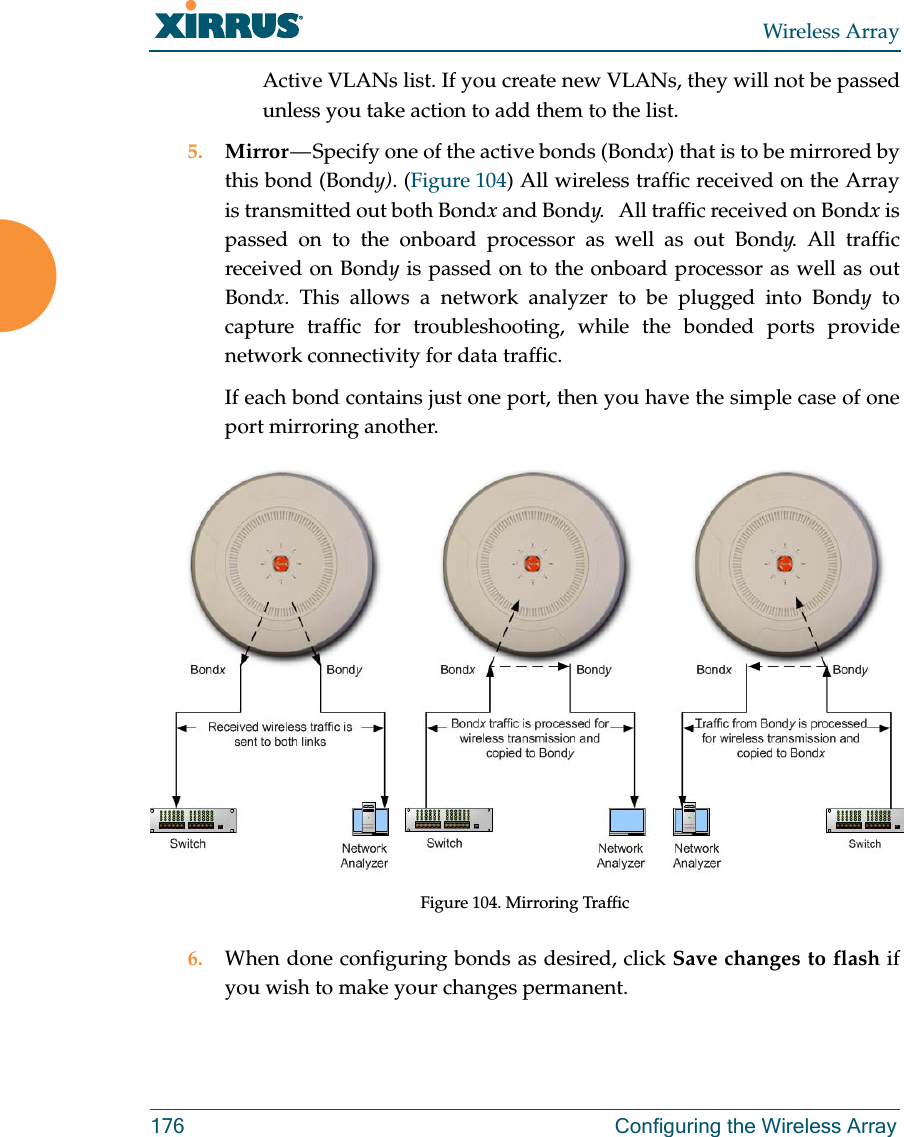 XIRRUS

Wireless Array

Active VLANs list. If you create new VLANs, they will not be passed unless you take action to add them to the list.

5. Mirror—Specify one of the active bonds (Bondx) that is to be mirrored by this bond (Bondy). (Figure 104) All wireless traffic received on the Array is transmitted out both Bondx and Bondy. All traffic received on Bondx is passed on to the onboard processor as well as out Bondy. All traffic received on Bondy is passed on to the onboard processor as well as out Bondx. This allows a network analyzer to be plugged into Bondy to capture traffic for troubleshooting, while the bonded ports provide network connectivity for data traffic.

If each bond contains just one port, then you have the simple case of one port mirroring another.

Bondx Bondy
Received wireless traffic is sent to both links
Switch
Network Analyzer

Bondx Bondy
Bondx traffic is processed for wireless transmission and copied to Bondy
Switch
Network Analyzer

Bondx Bondy
Traffic from Bondy is processed for wireless transmission and copied to Bondx
Network Analyzer
Switch

Figure 104. Mirroring Traffic

6. When done configuring bonds as desired, click Save changes to flash if you wish to make your changes permanent.

176 Configuring the Wireless Array