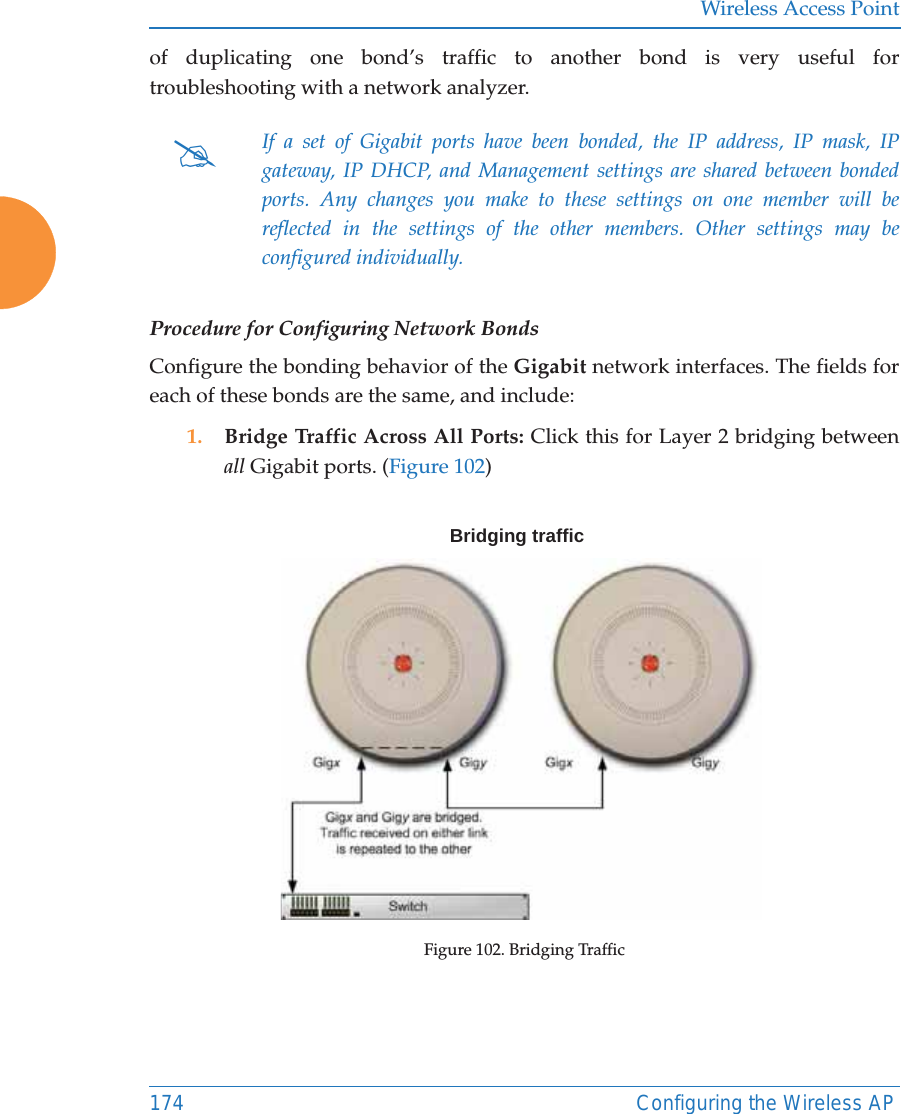 Wireless Access Point

of duplicating one bond's traffic to another bond is very useful for troubleshooting with a network analyzer.

If a set of Gigabit ports have been bonded, the IP address, IP mask, IP gateway, IP DHCP, and Management settings are shared between bonded ports. Any changes you make to these settings on one member will be reflected in the settings of the other members. Other settings may be configured individually.

Procedure for Configuring Network Bonds

Configure the bonding behavior of the Gigabit network interfaces. The fields for each of these bonds are the same, and include:

1. Bridge Traffic Across All Ports: Click this for Layer 2 bridging between all Gigabit ports. (Figure 102)

Bridging traffic

Gigx Gigy Gigx Gigy

Gigx and Gigy are bridged. Traffic received on either link is repeated to the other

Switch

Figure 102. Bridging Traffic

174 Configuring the Wireless AP