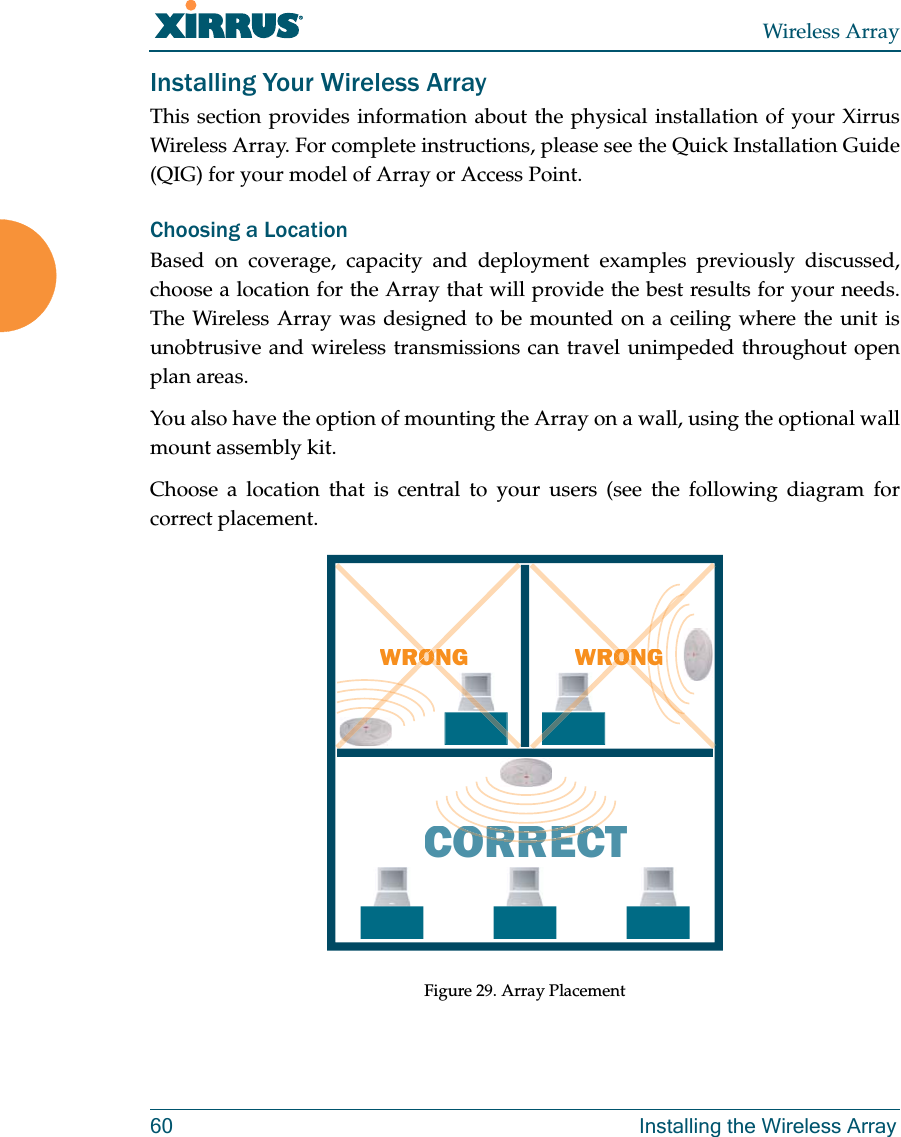 XIRRUS®

Wireless Array

Installing Your Wireless Array

This section provides information about the physical installation of your Xirrus Wireless Array. For complete instructions, please see the Quick Installation Guide (QIG) for your model of Array or Access Point.

Choosing a Location

Based on coverage, capacity and deployment examples previously discussed, choose a location for the Array that will provide the best results for your needs. The Wireless Array was designed to be mounted on a ceiling where the unit is unobtrusive and wireless transmissions can travel unimpeded throughout open plan areas.

You also have the option of mounting the Array on a wall, using the optional wall mount assembly kit.

Choose a location that is central to your users (see the following diagram for correct placement.

WRONG

WRONG

CORRECT

Figure 29. Array Placement

60

Installing the Wireless Array