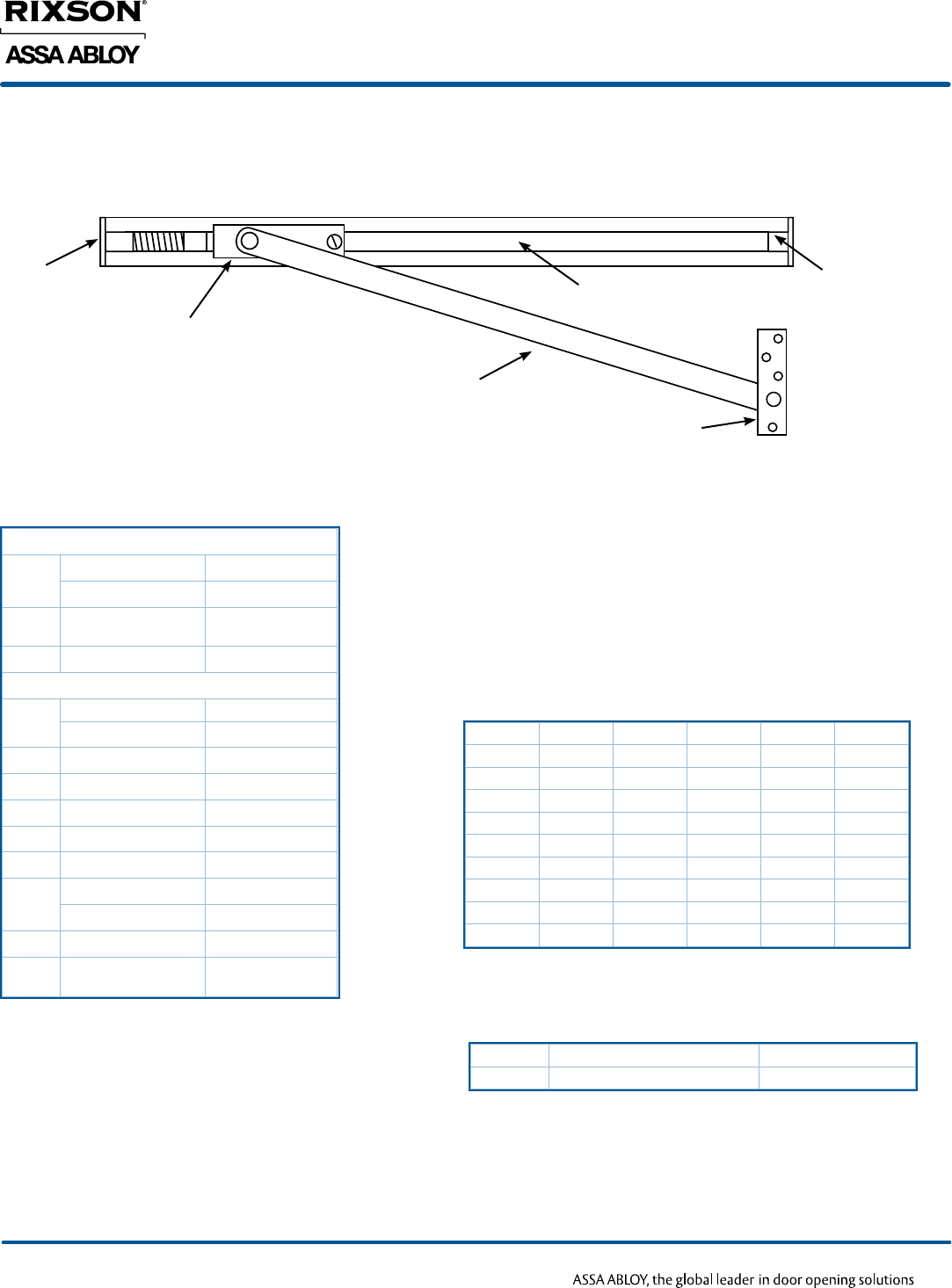 RIXSON®
ASSA ABLOY

ASSA ABLOY, the global leader in door opening solutions