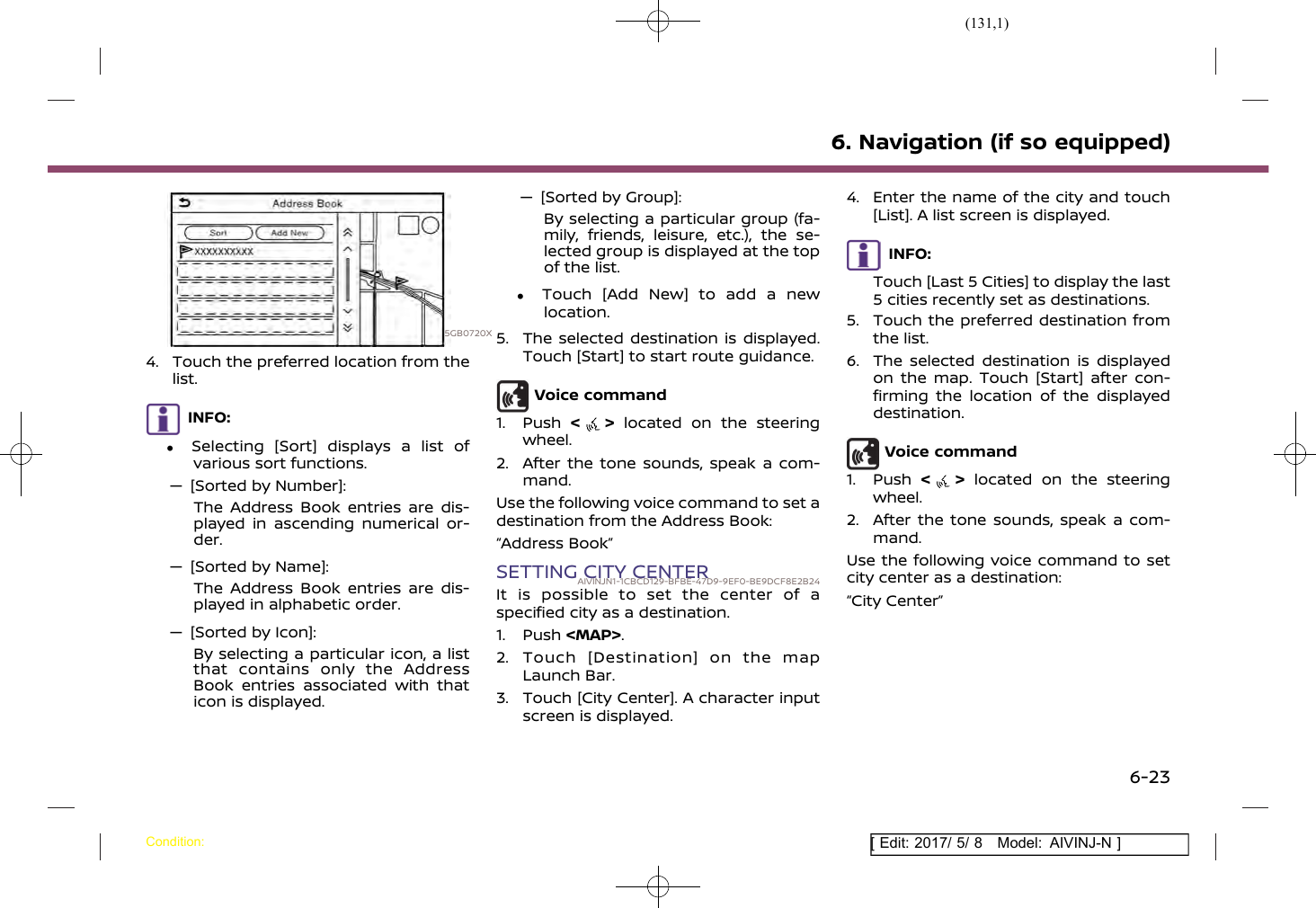 (131,1)

6. Navigation (if so equipped)

Address Book
Sort
Add New
XXXXXXXXXX

5GB0720X

4. Touch the preferred location from the list.

INFO:

• Selecting [Sort] displays a list of various sort functions.

— [Sorted by Number]:

The Address Book entries are displayed in ascending numerical order.

— [Sorted by Name]:

The Address Book entries are displayed in alphabetic order.

— [Sorted by Icon]:

By selecting a particular icon, a list that contains only the Address Book entries associated with that icon is displayed.

— [Sorted by Group]:

By selecting a particular group (family, friends, leisure, etc.), the selected group is displayed at the top of the list.

• Touch [Add New] to add a new location.

5. The selected destination is displayed. Touch [Start] to start route guidance.

Voice command

1. Push < > located on the steering wheel.

2. After the tone sounds, speak a command.

Use the following voice command to set a destination from the Address Book:

“Address Book”

SETTING CITY CENTER
AIVINJN1-1CBCD129-BFBE-47D9-9EF0-BE9DCF8E2B24

It is possible to set the center of a specified city as a destination.

1. Push <MAP>.

2. Touch [Destination] on the map Launch Bar.

3. Touch [City Center]. A character input screen is displayed.

4. Enter the name of the city and touch [List]. A list screen is displayed.

INFO:

Touch [Last 5 Cities] to display the last 5 cities recently set as destinations.

5. Touch the preferred destination from the list.

6. The selected destination is displayed on the map. Touch [Start] after confirming the location of the displayed destination.

Voice command

1. Push < > located on the steering wheel.

2. After the tone sounds, speak a command.

Use the following voice command to set city center as a destination:

“City Center”

6-23

Condition:

[ Edit: 2017/ 5/ 8 Model: AIVINJ-N ]