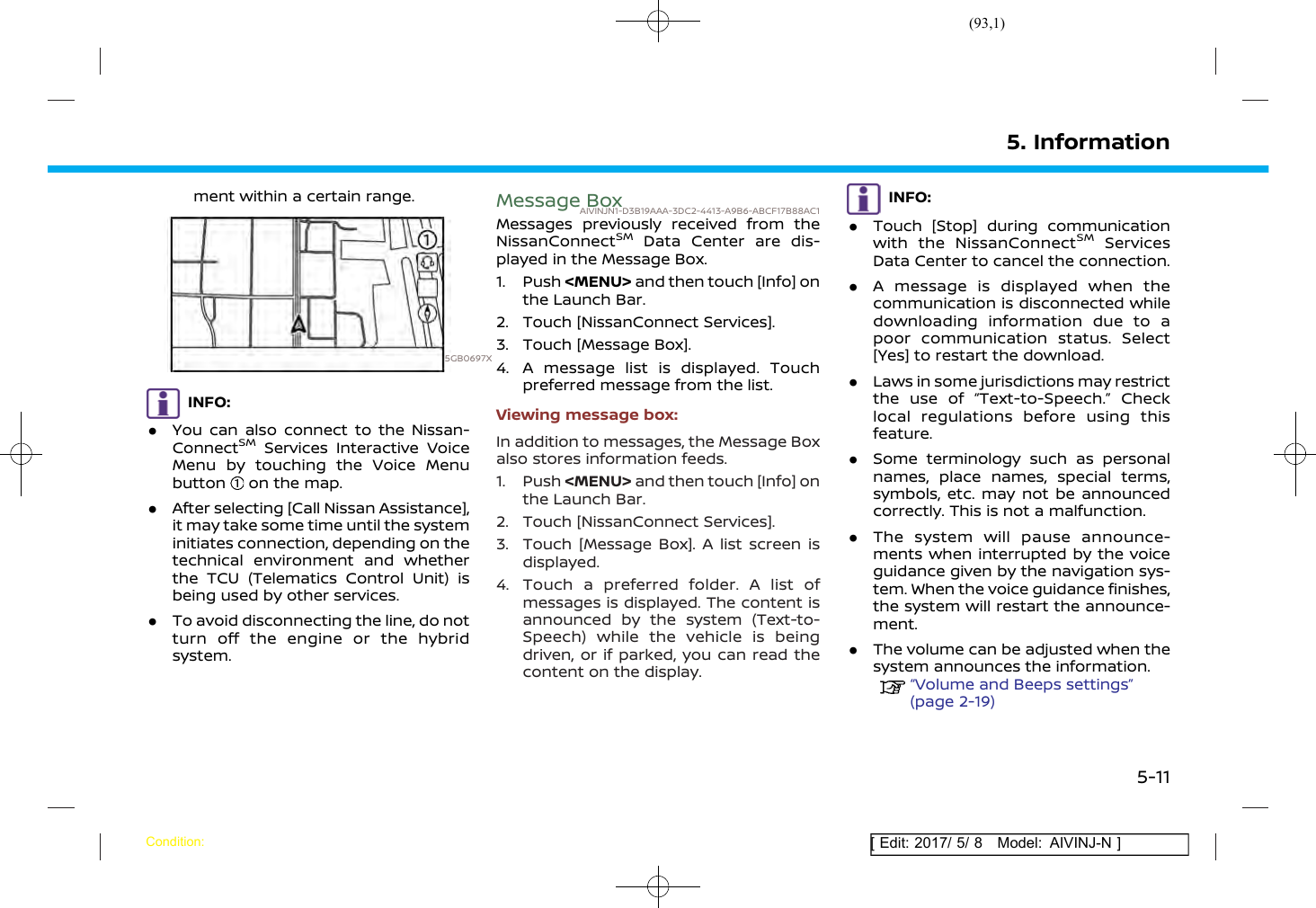 (93,1)

5. Information

ment within a certain range.

①

5GB0697X

INFO:

● You can also connect to the NissanConnect$^{SM}$ Services Interactive Voice Menu by touching the Voice Menu button ① on the map.

● After selecting [Call Nissan Assistance], it may take some time until the system initiates connection, depending on the technical environment and whether the TCU (Telematics Control Unit) is being used by other services.

● To avoid disconnecting the line, do not turn off the engine or the hybrid system.

Message Box AIVINJN1-D3B19AAA-3DC2-4413-A9B6-ABCF17B88AC1

Messages previously received from the NissanConnect$^{SM}$ Data Center are displayed in the Message Box.

1. Push <MENU> and then touch [Info] on the Launch Bar.

2. Touch [NissanConnect Services].

3. Touch [Message Box].

4. A message list is displayed. Touch preferred message from the list.

Viewing message box:

In addition to messages, the Message Box also stores information feeds.

1. Push <MENU> and then touch [Info] on the Launch Bar.

2. Touch [NissanConnect Services].

3. Touch [Message Box]. A list screen is displayed.

4. Touch a preferred folder. A list of messages is displayed. The content is announced by the system (Text-to-Speech) while the vehicle is being driven, or if parked, you can read the content on the display.

INFO:

● Touch [Stop] during communication with the NissanConnect$^{SM}$ Services Data Center to cancel the connection.

● A message is displayed when the communication is disconnected while downloading information due to a poor communication status. Select [Yes] to restart the download.

● Laws in some jurisdictions may restrict the use of “Text-to-Speech.” Check local regulations before using this feature.

● Some terminology such as personal names, place names, special terms, symbols, etc. may not be announced correctly. This is not a malfunction.

● The system will pause announcements when interrupted by the voice guidance given by the navigation system. When the voice guidance finishes, the system will restart the announcement.

● The volume can be adjusted when the system announces the information.
“Volume and Beeps settings” (page 2-19)

5-11

Condition:

[ Edit: 2017/ 5/ 8 Model: AIVINJ-N ]