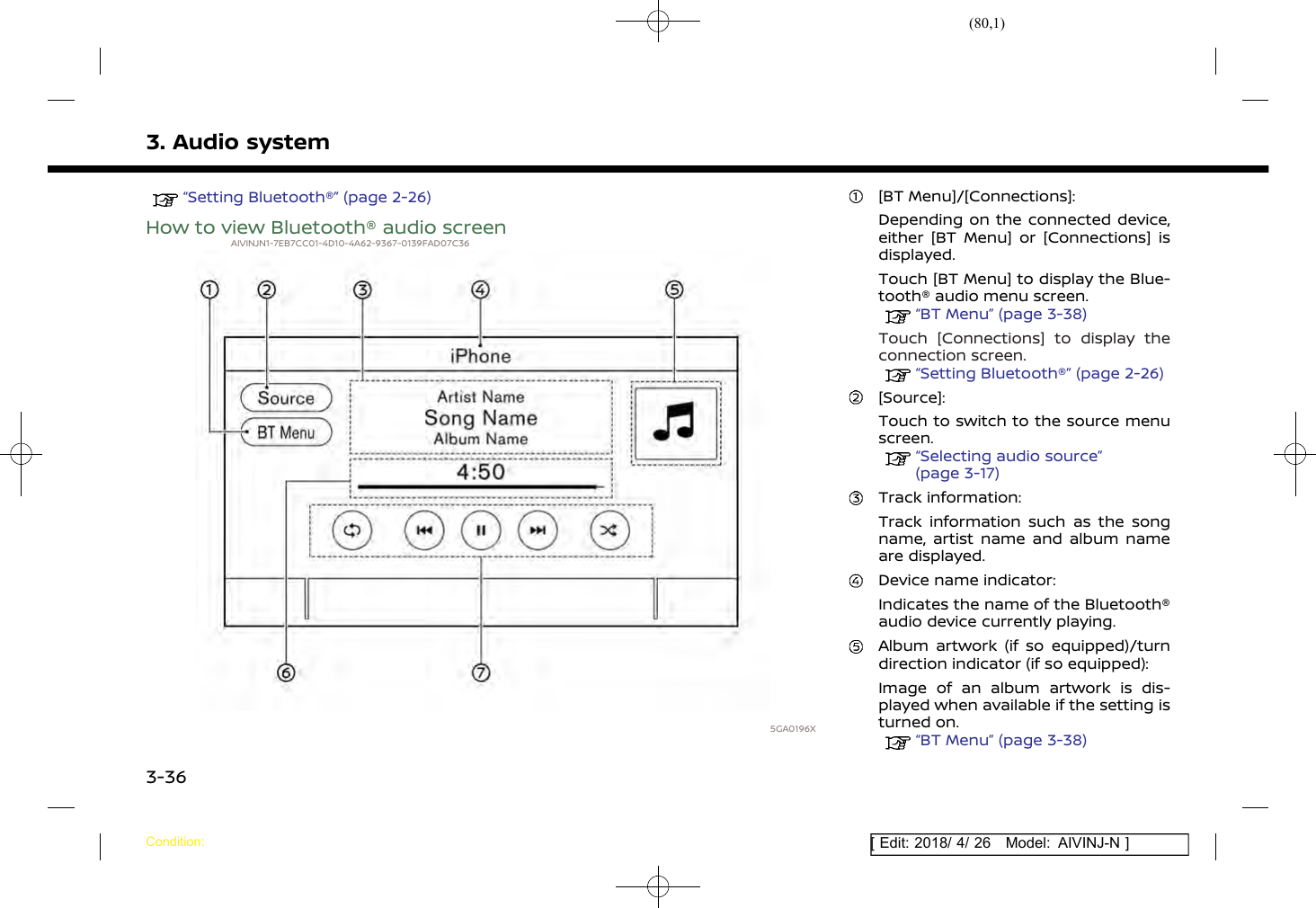 (80,1)

3. Audio system

"Setting Bluetooth®" (page 2-26)

How to view Bluetooth® audio screen

AIVINJN1-7EB7CC01-4D10-4A62-9367-0139FAD07C36

①
②
③
④
⑤

iPhone

Source

BT Menu

Artist Name
Song Name
Album Name

4:50

⑥
⑦

5GA0196X

① [BT Menu]/[Connections]:

Depending on the connected device, either [BT Menu] or [Connections] is displayed.

Touch [BT Menu] to display the Bluetooth® audio menu screen.
"BT Menu" (page 3-38)

Touch [Connections] to display the connection screen.
"Setting Bluetooth®" (page 2-26)

② [Source]:

Touch to switch to the source menu screen.
"Selecting audio source" (page 3-17)

③ Track information:

Track information such as the song name, artist name and album name are displayed.

④ Device name indicator:

Indicates the name of the Bluetooth® audio device currently playing.

⑤ Album artwork (if so equipped)/turn direction indicator (if so equipped):

Image of an album artwork is displayed when available if the setting is turned on.
"BT Menu" (page 3-38)

3-36

Condition:

[ Edit: 2018/ 4/ 26 Model: AIVINJ-N ]