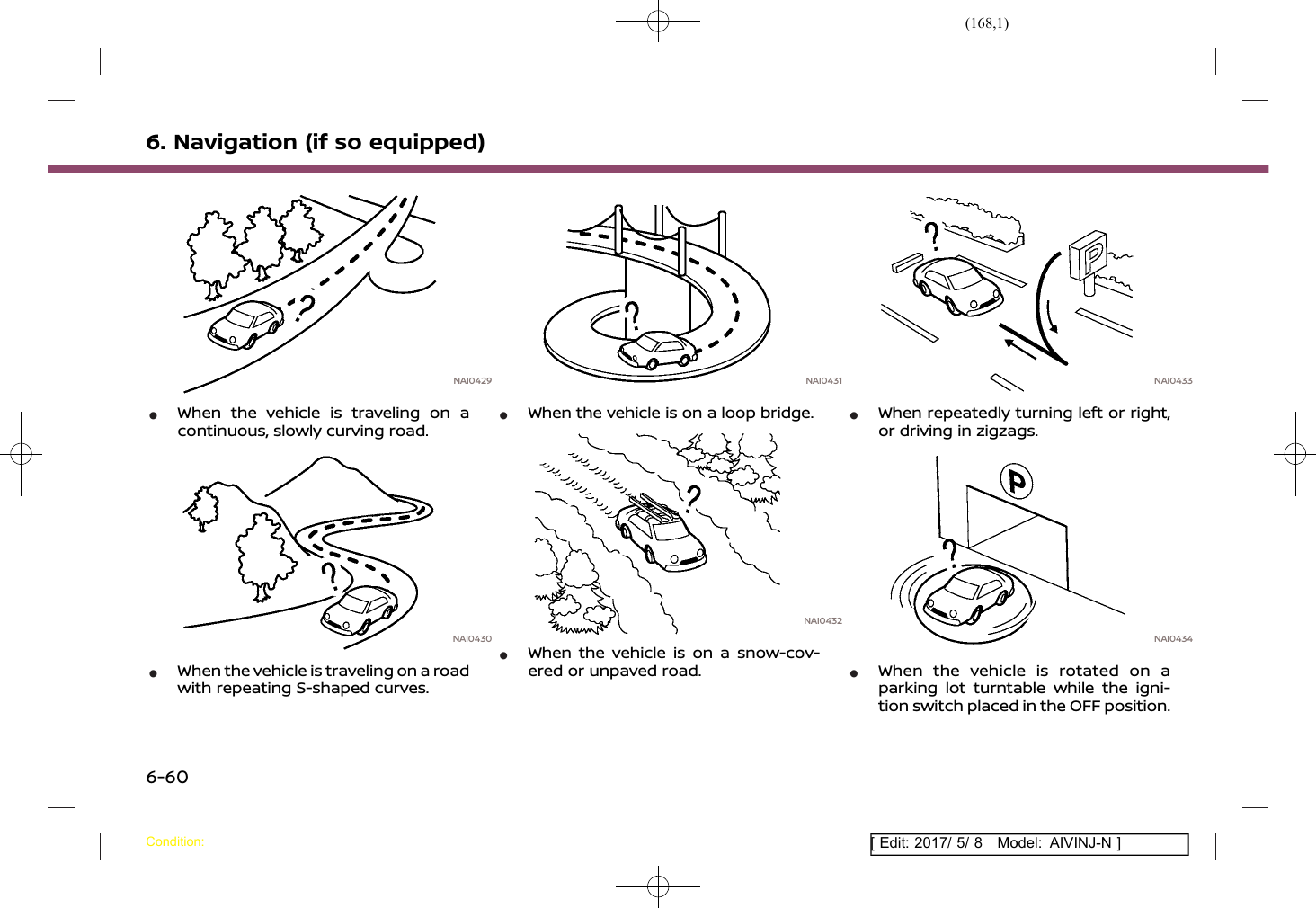 (168,1)

6. Navigation (if so equipped)

NAI0429

● When the vehicle is traveling on a continuous, slowly curving road.

NAI0430

● When the vehicle is traveling on a road with repeating S-shaped curves.

NAI0431

● When the vehicle is on a loop bridge.

NAI0432

● When the vehicle is on a snow-covered or unpaved road.

P

NAI0433

● When repeatedly turning left or right, or driving in zigzags.

P

NAI0434

● When the vehicle is rotated on a parking lot turntable while the ignition switch placed in the OFF position.

6-60

Condition:

[ Edit: 2017/ 5/ 8 Model: AIVINJ-N ]