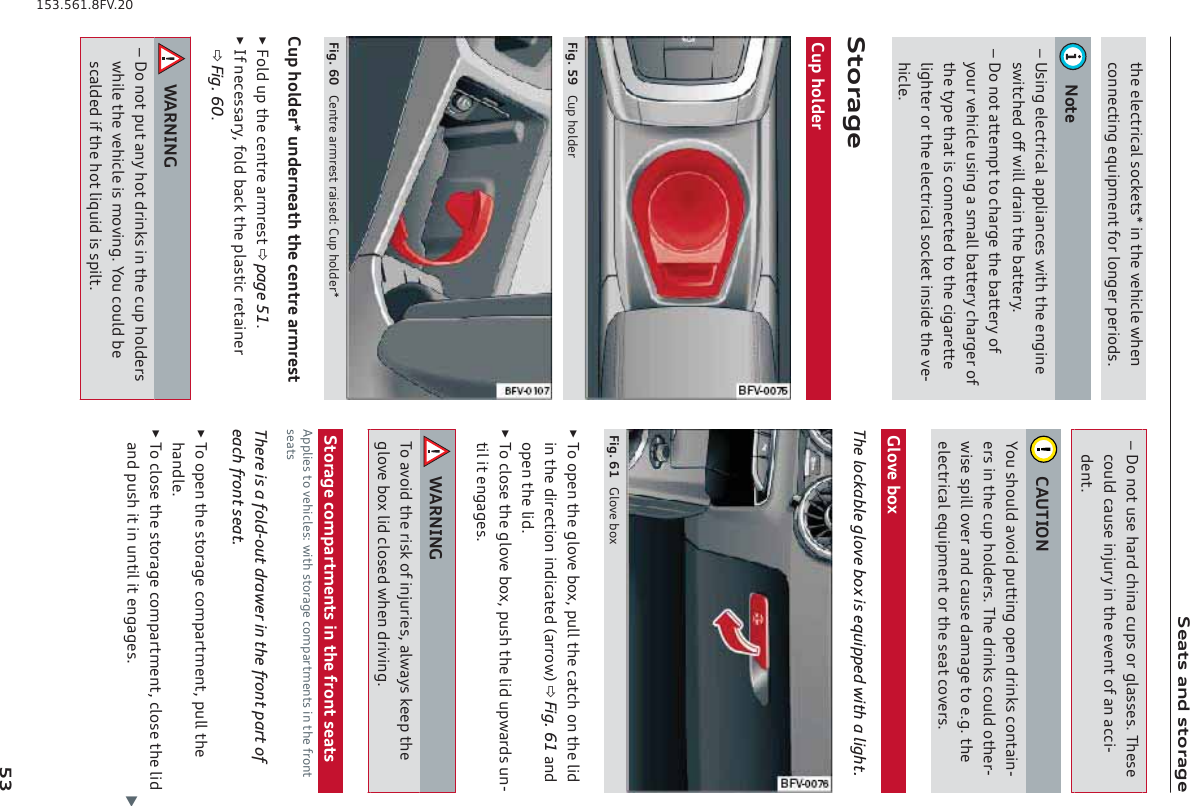 Seats and storage

the electrical sockets* in the vehicle when connecting equipment for longer periods.

Note

– Using electrical appliances with the engine switched off will drain the battery.

– Do not attempt to charge the battery of your vehicle using a small battery charger of the type that is connected to the cigarette lighter or the electrical socket inside the vehicle.

Storage

Cup holder

BFV-0075

Fig. 59 Cup holder

BFV-0107

Fig. 60 Centre armrest raised: Cup holder*

Cup holder* underneath the centre armrest

▸ Fold up the centre armrest ⇨ page 51.

▸ If necessary, fold back the plastic retainer ⇨ Fig. 60.

WARNING

– Do not put any hot drinks in the cup holders while the vehicle is moving. You could be scalded if the hot liquid is spilt.

– Do not use hard china cups or glasses. These could cause injury in the event of an accident.

CAUTION

You should avoid putting open drinks containers in the cup holders. The drinks could otherwise spill over and cause damage to e.g. the electrical equipment or the seat covers.

Glove box

The lockable glove box is equipped with a light.

BFV-0076

Fig. 61 Glove box

▸ To open the glove box, pull the catch on the lid in the direction indicated (arrow) ⇨ Fig. 61 and open the lid.

▸ To close the glove box, push the lid upwards until it engages.

WARNING

To avoid the risk of injuries, always keep the glove box lid closed when driving.

Storage compartments in the front seats

Applies to vehicles: with storage compartments in the front seats

There is a fold-out drawer in the front part of each front seat.

▸ To open the storage compartment, pull the handle.

▸ To close the storage compartment, close the lid and push it in until it engages.

153.561.8FV.20

53