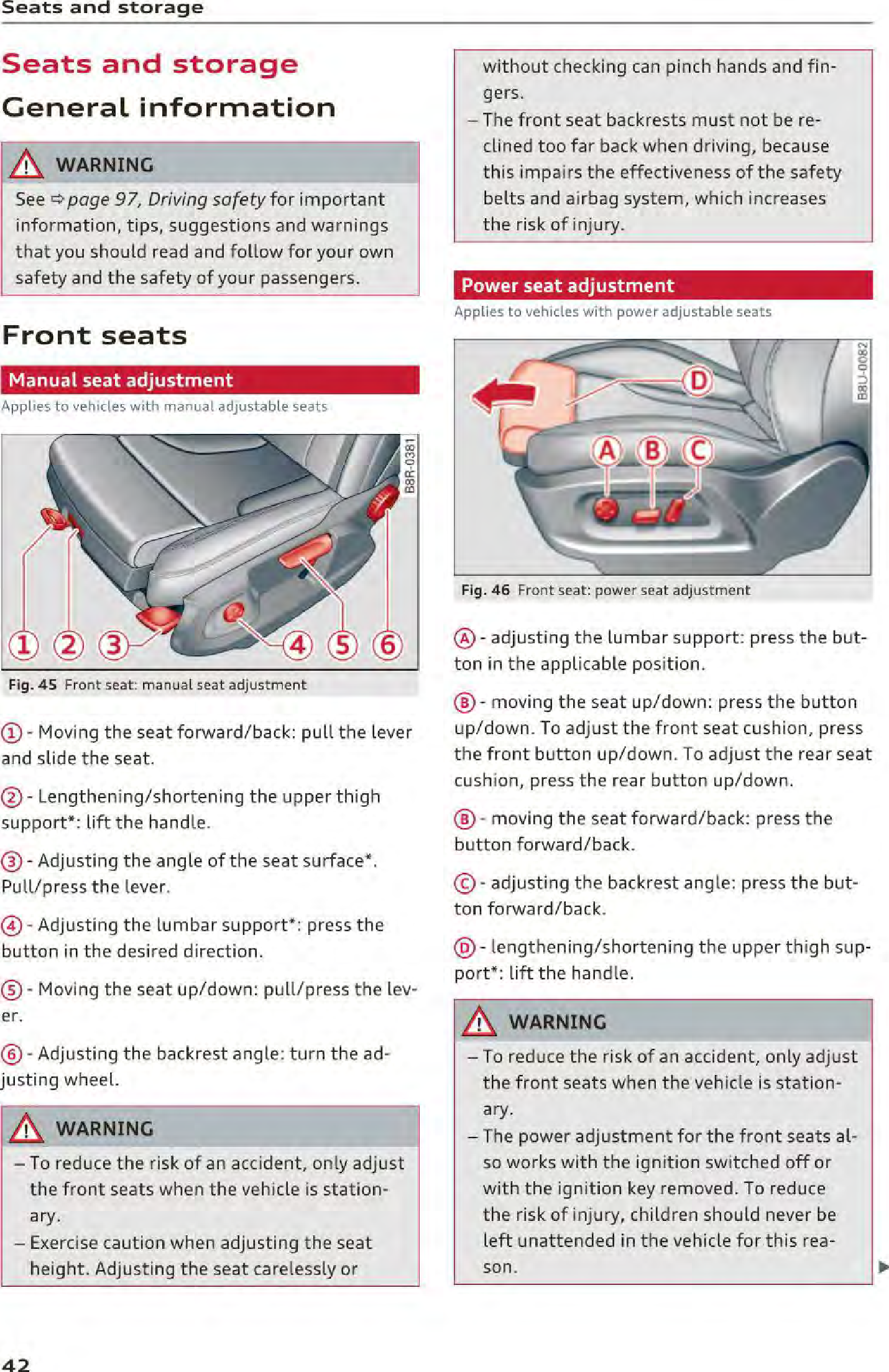 Seats and storage

Seats and storage

General information

WARNING

See ⇨ page 97, Driving safety for important information, tips, suggestions and warnings that you should read and follow for your own safety and the safety of your passengers.

Front seats

Manual seat adjustment

Applies to vehicles with manual adjustable seats

B8R-0381

① ② ③ ④ ⑤ ⑥

Fig. 45 Front seat: manual seat adjustment

① - Moving the seat forward/back: pull the lever and slide the seat.

② - Lengthening/shortening the upper thigh support*: lift the handle.

③ - Adjusting the angle of the seat surface*. Pull/press the lever.

④ - Adjusting the lumbar support*: press the button in the desired direction.

⑤ - Moving the seat up/down: pull/press the lever.

⑥ - Adjusting the backrest angle: turn the adjusting wheel.

WARNING

– To reduce the risk of an accident, only adjust the front seats when the vehicle is stationary.

– Exercise caution when adjusting the seat height. Adjusting the seat carelessly or without checking can pinch hands and fingers.

– The front seat backrests must not be reclined too far back when driving, because this impairs the effectiveness of the safety belts and airbag system, which increases the risk of injury.

Power seat adjustment

Applies to vehicles with power adjustable seats

B8U-0082

D

A B C

Fig. 46 Front seat: power seat adjustment

Ⓐ - adjusting the lumbar support: press the button in the applicable position.

Ⓑ - moving the seat up/down: press the button up/down. To adjust the front seat cushion, press the front button up/down. To adjust the rear seat cushion, press the rear button up/down.

Ⓑ - moving the seat forward/back: press the button forward/back.

Ⓒ - adjusting the backrest angle: press the button forward/back.

Ⓓ - lengthening/shortening the upper thigh support*: lift the handle.

WARNING

– To reduce the risk of an accident, only adjust the front seats when the vehicle is stationary.

– The power adjustment for the front seats also works with the ignition switched off or with the ignition key removed. To reduce the risk of injury, children should never be left unattended in the vehicle for this reason.

42