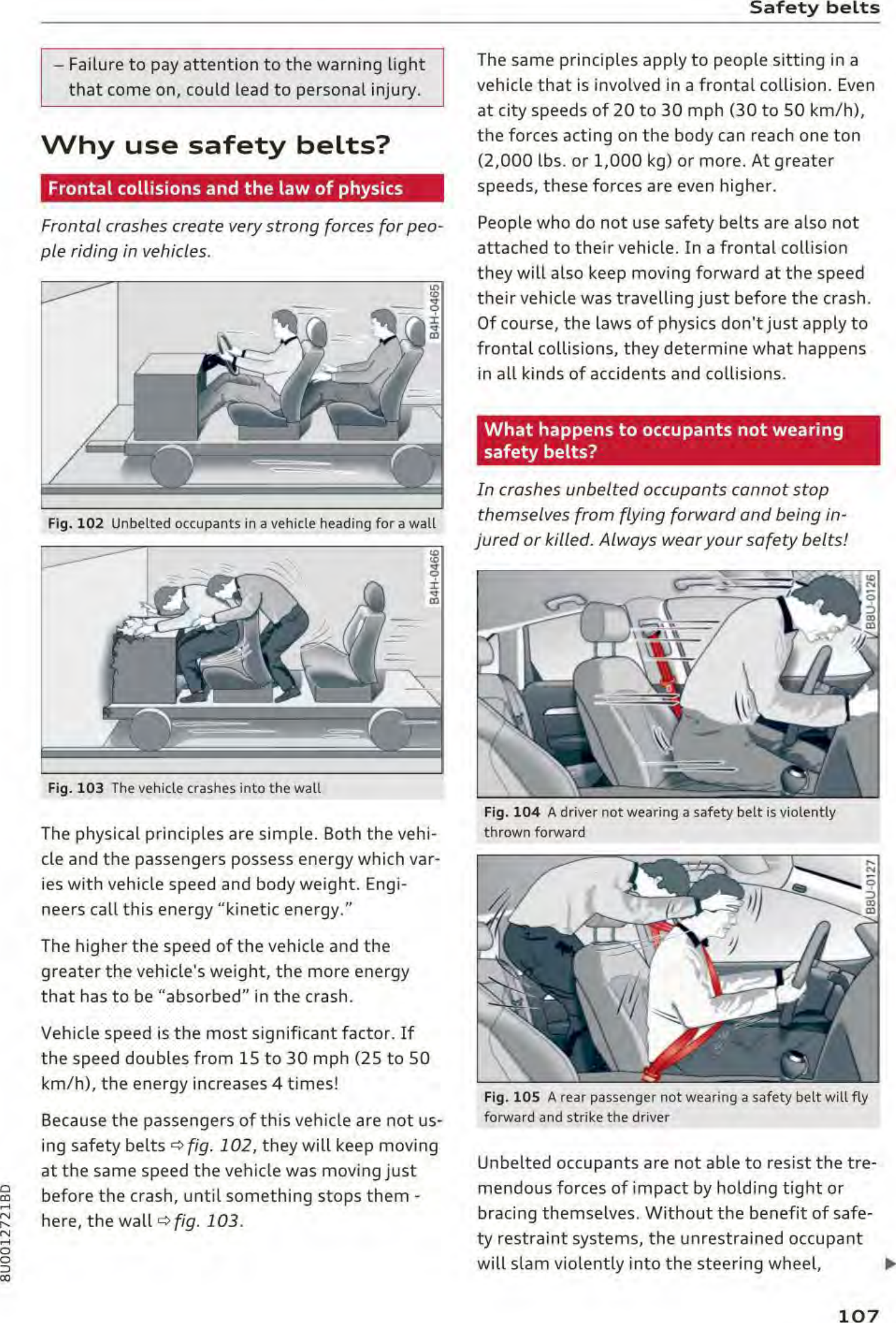 Safety belts

– Failure to pay attention to the warning light that come on, could lead to personal injury.

Why use safety belts?

Frontal collisions and the law of physics

Frontal crashes create very strong forces for people riding in vehicles.

B4H-0465

Fig. 102 Unbelted occupants in a vehicle heading for a wall

B4H-0466

Fig. 103 The vehicle crashes into the wall

The physical principles are simple. Both the vehicle and the passengers possess energy which varies with vehicle speed and body weight. Engineers call this energy "kinetic energy."

The higher the speed of the vehicle and the greater the vehicle's weight, the more energy that has to be "absorbed" in the crash.

Vehicle speed is the most significant factor. If the speed doubles from 15 to 30 mph (25 to 50 km/h), the energy increases 4 times!

Because the passengers of this vehicle are not using safety belts ⇨ fig. 102, they will keep moving at the same speed the vehicle was moving just before the crash, until something stops them - here, the wall ⇨ fig. 103.

The same principles apply to people sitting in a vehicle that is involved in a frontal collision. Even at city speeds of 20 to 30 mph (30 to 50 km/h), the forces acting on the body can reach one ton (2,000 lbs. or 1,000 kg) or more. At greater speeds, these forces are even higher.

People who do not use safety belts are also not attached to their vehicle. In a frontal collision they will also keep moving forward at the speed their vehicle was travelling just before the crash. Of course, the laws of physics don't just apply to frontal collisions, they determine what happens in all kinds of accidents and collisions.

What happens to occupants not wearing safety belts?

In crashes unbelted occupants cannot stop themselves from flying forward and being injured or killed. Always wear your safety belts!

B8U-0126

Fig. 104 A driver not wearing a safety belt is violently thrown forward

B8U-0127

Fig. 105 A rear passenger not wearing a safety belt will fly forward and strike the driver

Unbelted occupants are not able to resist the tremendous forces of impact by holding tight or bracing themselves. Without the benefit of safety restraint systems, the unrestrained occupant will slam violently into the steering wheel, ▶

8U0012721BD

107