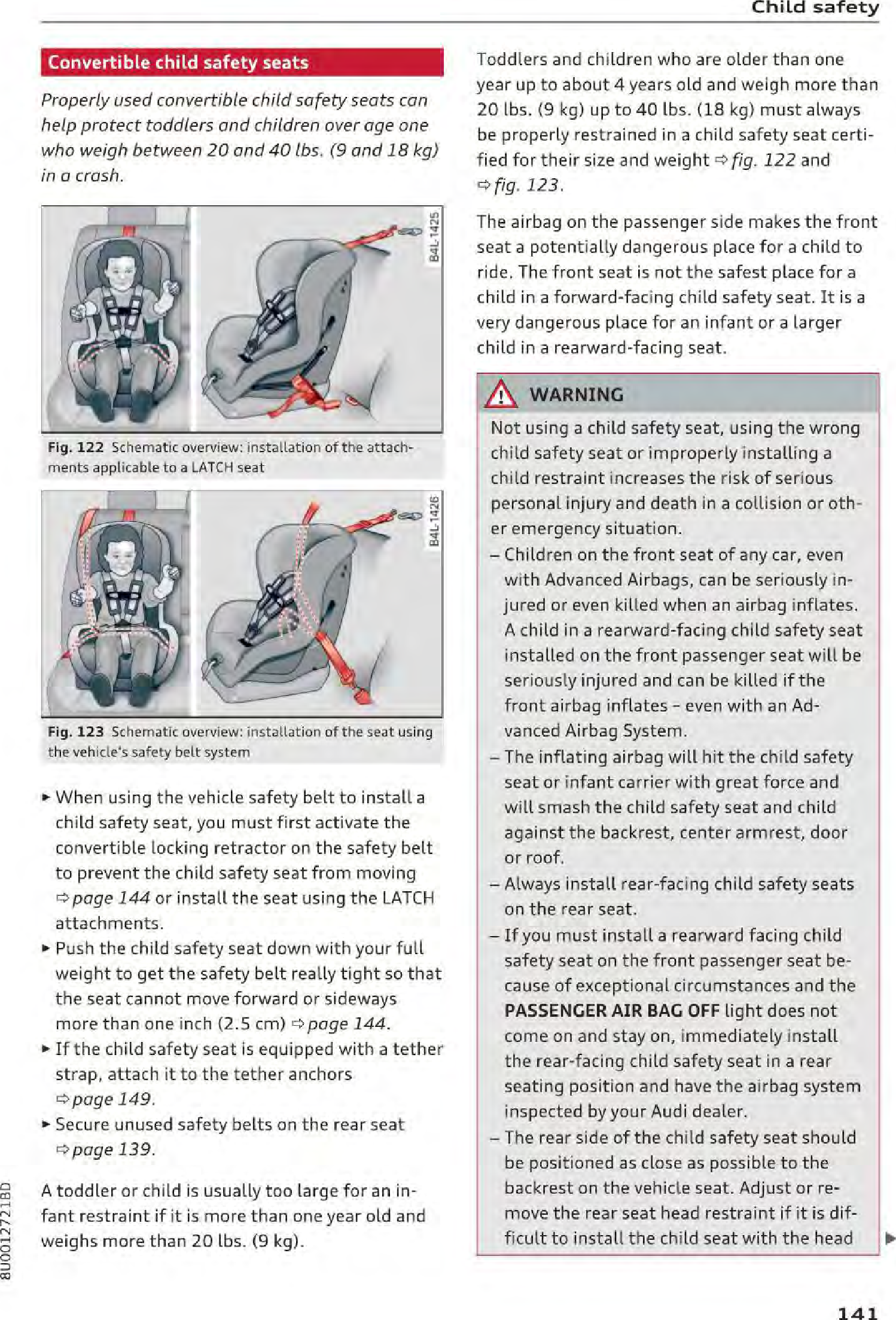 Child safety

Convertible child safety seats

Properly used convertible child safety seats can help protect toddlers and children over age one who weigh between 20 and 40 lbs. (9 and 18 kg) in a crash.

B4L-1425

Fig. 122 Schematic overview: installation of the attachments applicable to a LATCH seat

B4L-1426

Fig. 123 Schematic overview: installation of the seat using the vehicle's safety belt system

► When using the vehicle safety belt to install a child safety seat, you must first activate the convertible locking retractor on the safety belt to prevent the child safety seat from moving ⇨ page 144 or install the seat using the LATCH attachments.
► Push the child safety seat down with your full weight to get the safety belt really tight so that the seat cannot move forward or sideways more than one inch (2.5 cm) ⇨ page 144.
► If the child safety seat is equipped with a tether strap, attach it to the tether anchors ⇨ page 149.
► Secure unused safety belts on the rear seat ⇨ page 139.

A toddler or child is usually too large for an infant restraint if it is more than one year old and weighs more than 20 lbs. (9 kg).

Toddlers and children who are older than one year up to about 4 years old and weigh more than 20 lbs. (9 kg) up to 40 lbs. (18 kg) must always be properly restrained in a child safety seat certified for their size and weight ⇨ fig. 122 and ⇨ fig. 123.

The airbag on the passenger side makes the front seat a potentially dangerous place for a child to ride. The front seat is not the safest place for a child in a forward-facing child safety seat. It is a very dangerous place for an infant or a larger child in a rearward-facing seat.

WARNING

Not using a child safety seat, using the wrong child safety seat or improperly installing a child restraint increases the risk of serious personal injury and death in a collision or other emergency situation.
– Children on the front seat of any car, even with Advanced Airbags, can be seriously injured or even killed when an airbag inflates. A child in a rearward-facing child safety seat installed on the front passenger seat will be seriously injured and can be killed if the front airbag inflates - even with an Advanced Airbag System.
– The inflating airbag will hit the child safety seat or infant carrier with great force and will smash the child safety seat and child against the backrest, center armrest, door or roof.
– Always install rear-facing child safety seats on the rear seat.
– If you must install a rearward facing child safety seat on the front passenger seat because of exceptional circumstances and the PASSENGER AIR BAG OFF light does not come on and stay on, immediately install the rear-facing child safety seat in a rear seating position and have the airbag system inspected by your Audi dealer.
– The rear side of the child safety seat should be positioned as close as possible to the backrest on the vehicle seat. Adjust or remove the rear seat head restraint if it is difficult to install the child seat with the head ►

8U0012721BD

141